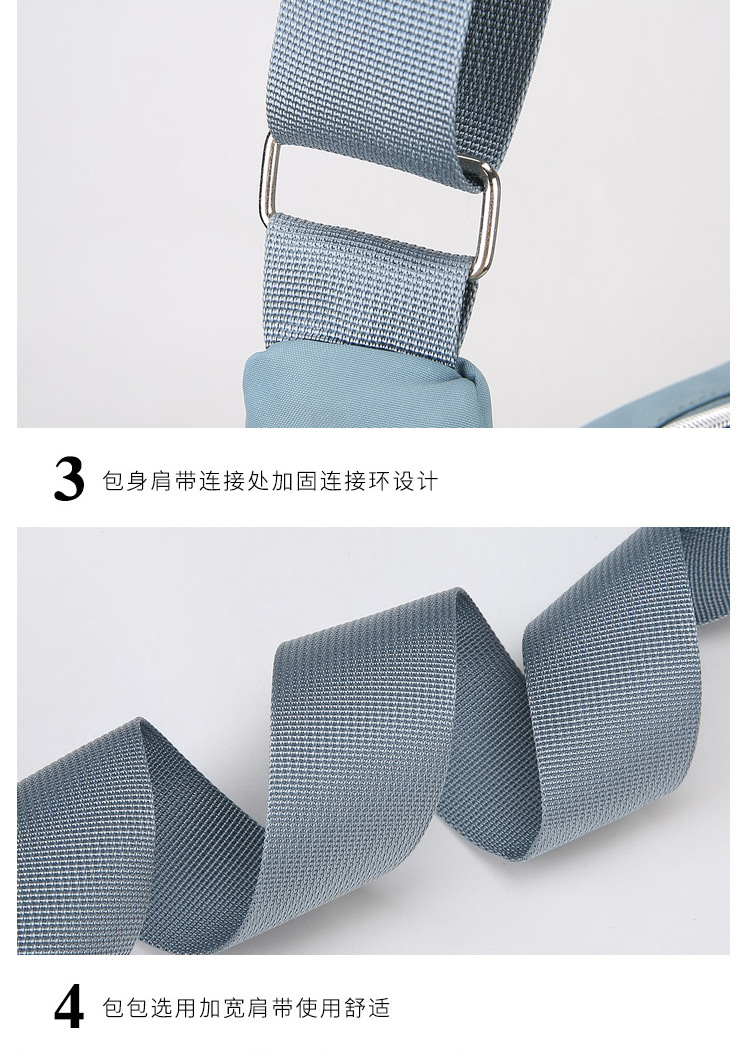 3 包身肩带连接处加固连接环设计

4 包包选用加宽肩带使用舒适