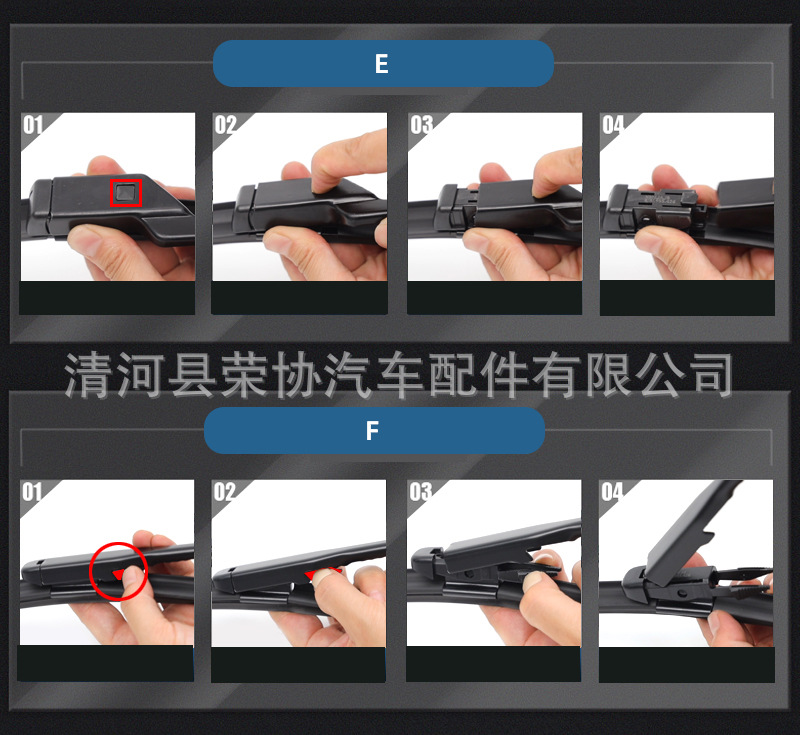 E

01

02

03

04

清河县荣协汽车配件有限公司

F

01

02

03

04