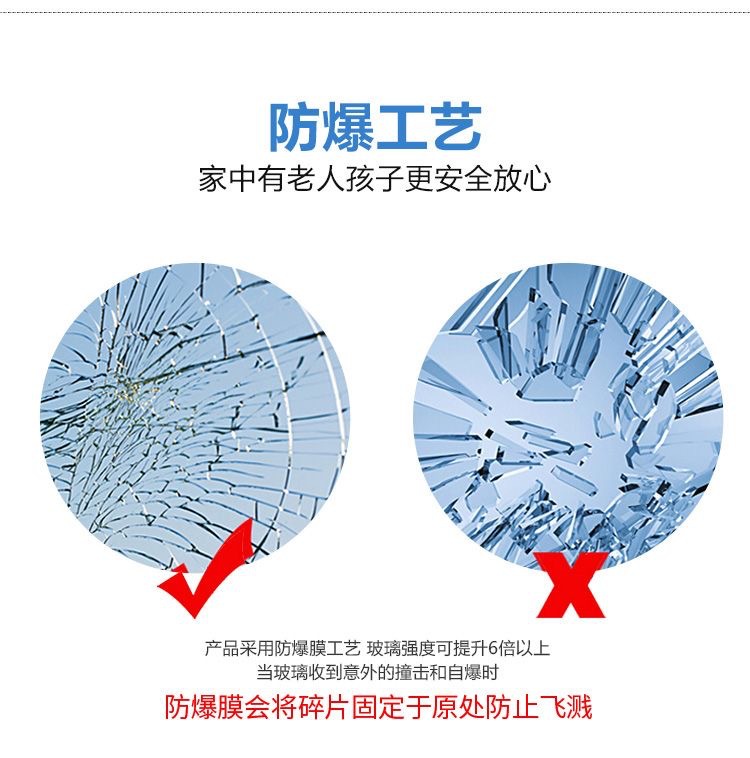 防爆工艺
家中有老人孩子更安全放心

产品采用防爆膜工艺 玻璃强度可提升6倍以上
当玻璃收到意外的撞击和自爆时
防爆膜会将碎片固定于原处防止飞溅