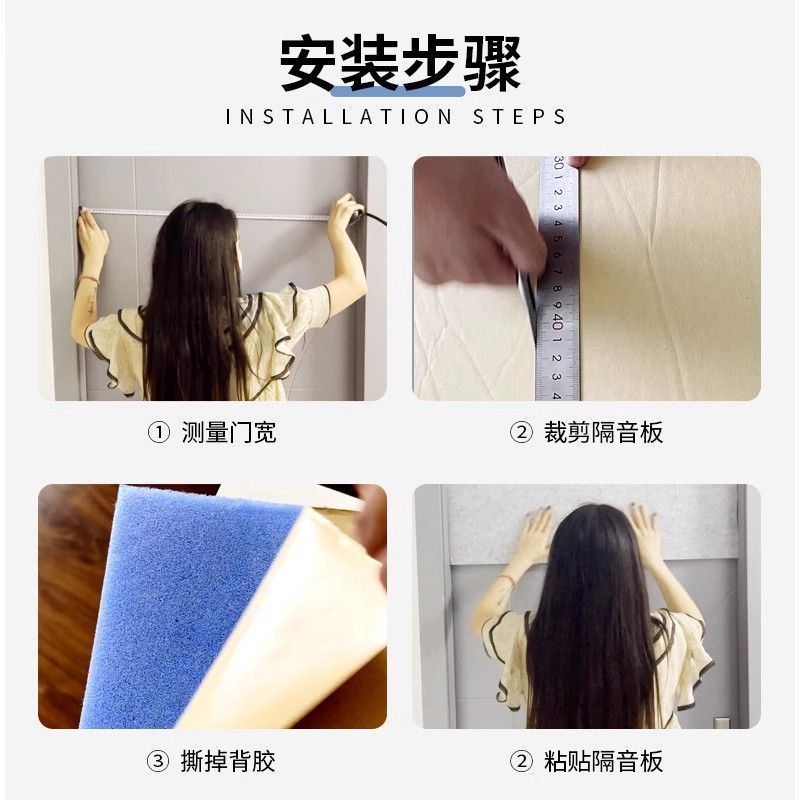 安装步骤
INSTALLATION STEPS

30 1 2 3 4 5 6 7 8 9 40 1 2 3 4

① 测量门宽

② 裁剪隔音板

③ 撕掉背胶

② 粘贴隔音板