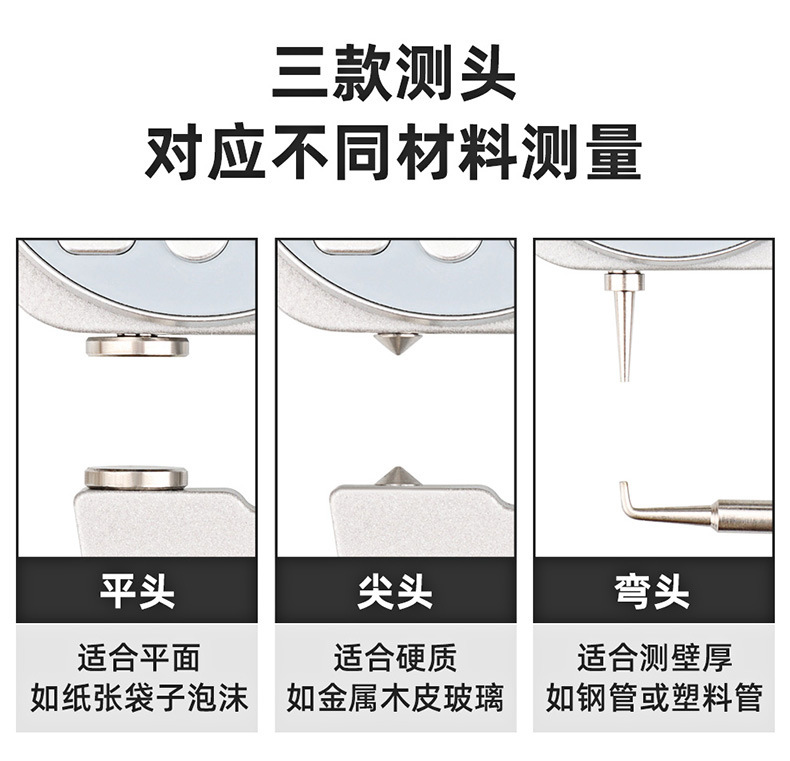 三款测头
对应不同材料测量

平头
适合平面
如纸张袋子泡沫

尖头
适合硬质
如金属木皮玻璃

弯头
适合测壁厚
如钢管或塑料管