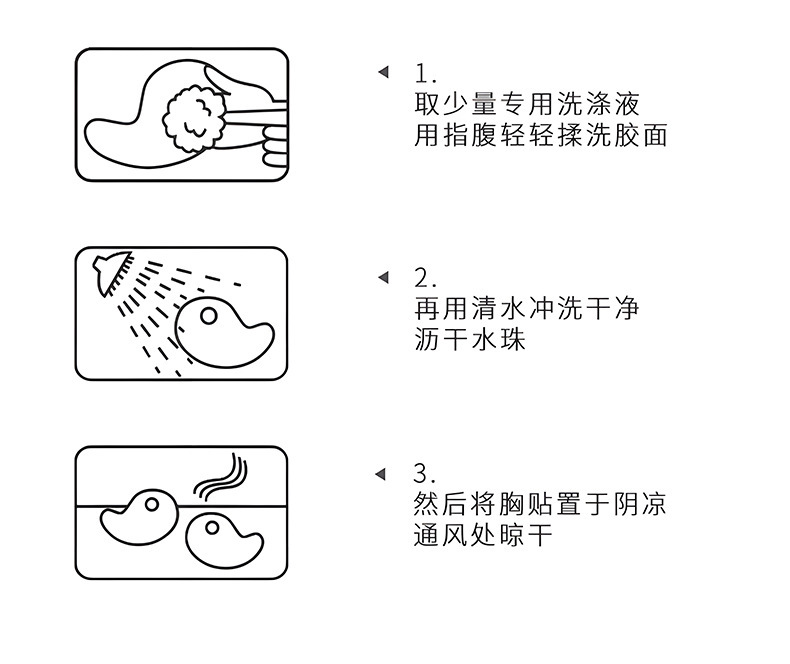 1.
取少量专用洗涤液
用指腹轻轻揉洗胶面

2.
再用清水冲洗干净
沥干水珠

3.
然后将胸贴置于阴凉
通风处晾干