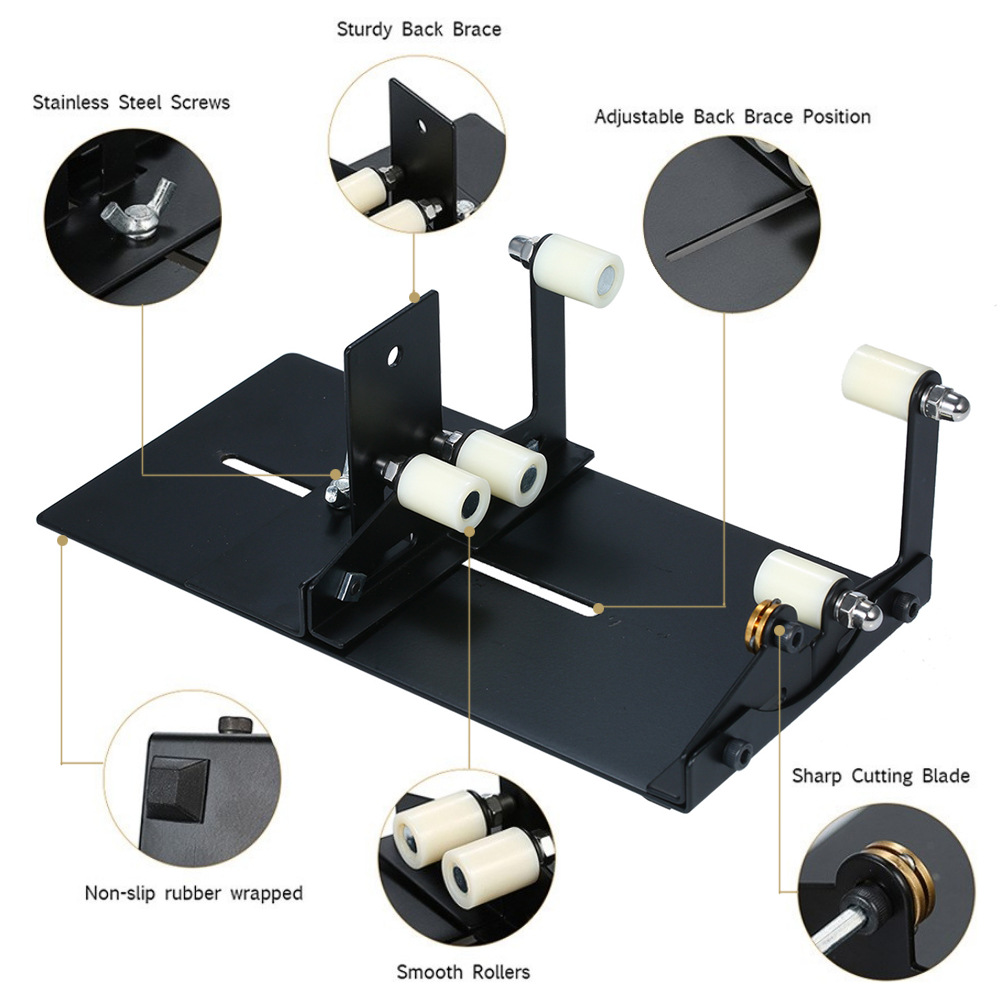 Sturdy Back Brace

Stainless Steel Screws

Adjustable Back Brace Position

Sharp Cutting Blade

Non-slip rubber wrapped

Smooth Rollers