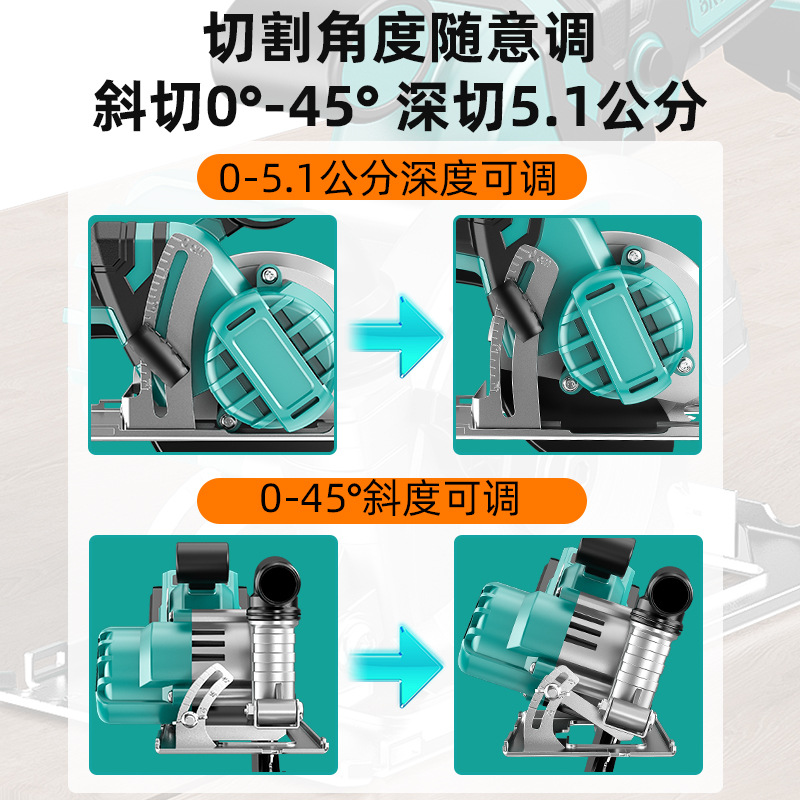 切割角度随意调
斜切0°-45° 深切5.1公分

0-5.1公分深度可调

0-45°斜度可调