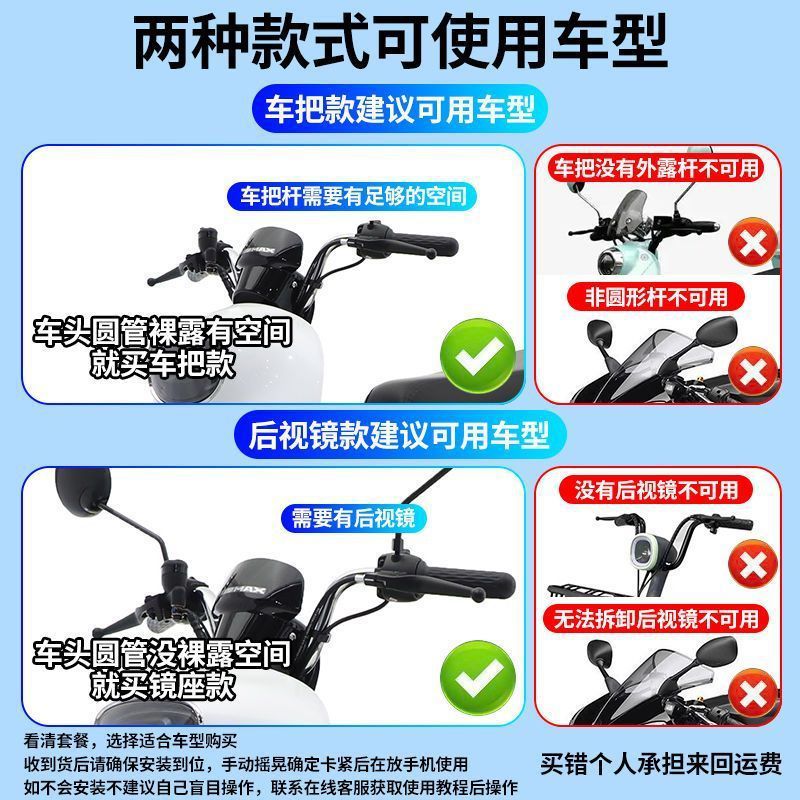 两种款式可使用车型

车把款建议可用车型

车把杆需要有足够的空间

车头圆管裸露有空间
就买车把款

车把没有外露杆不可用

非圆形杆不可用

后视镜款建议可用车型

需要有后视镜

车头圆管没裸露空间
就买镜座款

没有后视镜不可用

无法拆卸后视镜不可用

看清套餐，选择适合车型购买
收到货后请确保安装到位，手动摇晃确定卡紧后在放手机使用
如不会安装不建议自己盲目操作，联系在线客服获取使用教程后操作

买错个人承担来回运费