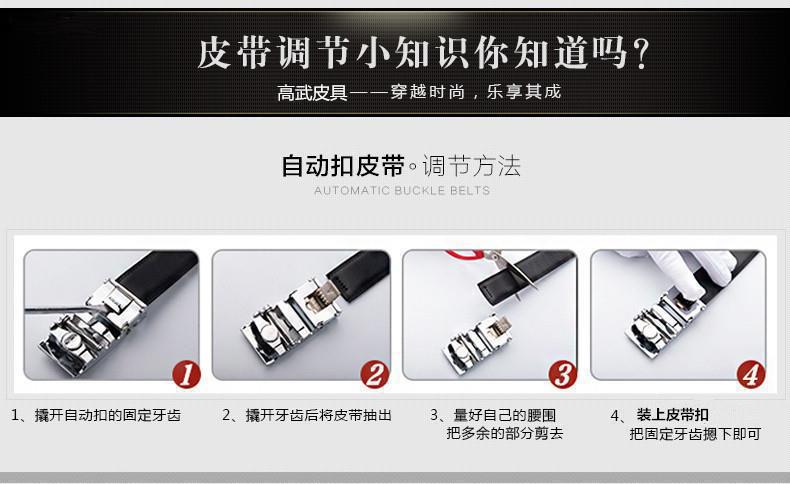 皮带调节小知识你知道吗？
高武皮具——穿越时尚，乐享其成

自动扣皮带。调节方法
AUTOMATIC BUCKLE BELTS

1

2

3

4

1、撬开自动扣的固定牙齿

2、撬开牙齿后将皮带抽出

3、量好自己的腰围 把多余的部分剪去

4、装上皮带扣 把固定牙齿摁下即可