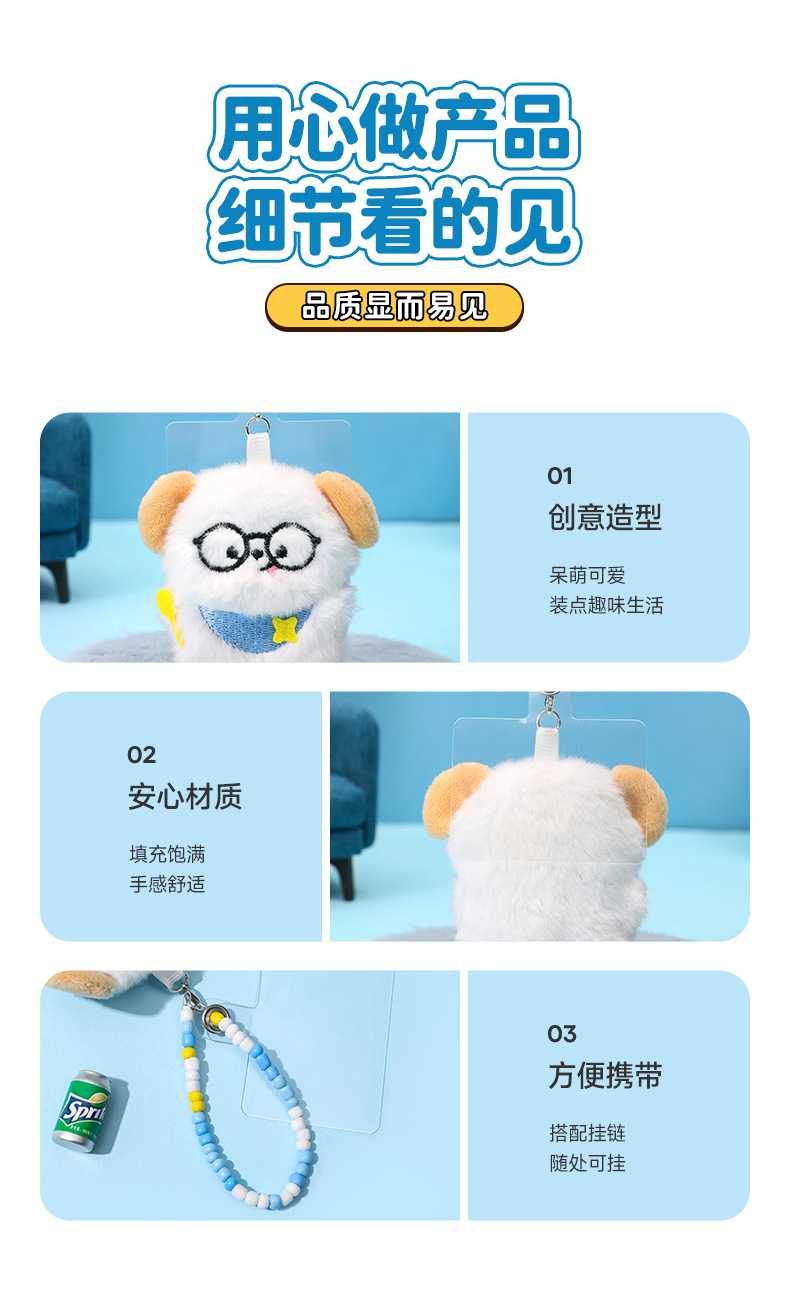 用心做产品
细节看的见

品质显而易见

01
创意造型

呆萌可爱
装点趣味生活

02
安心材质

填充饱满
手感舒适

Sprit

03
方便携带

搭配挂链
随处可挂