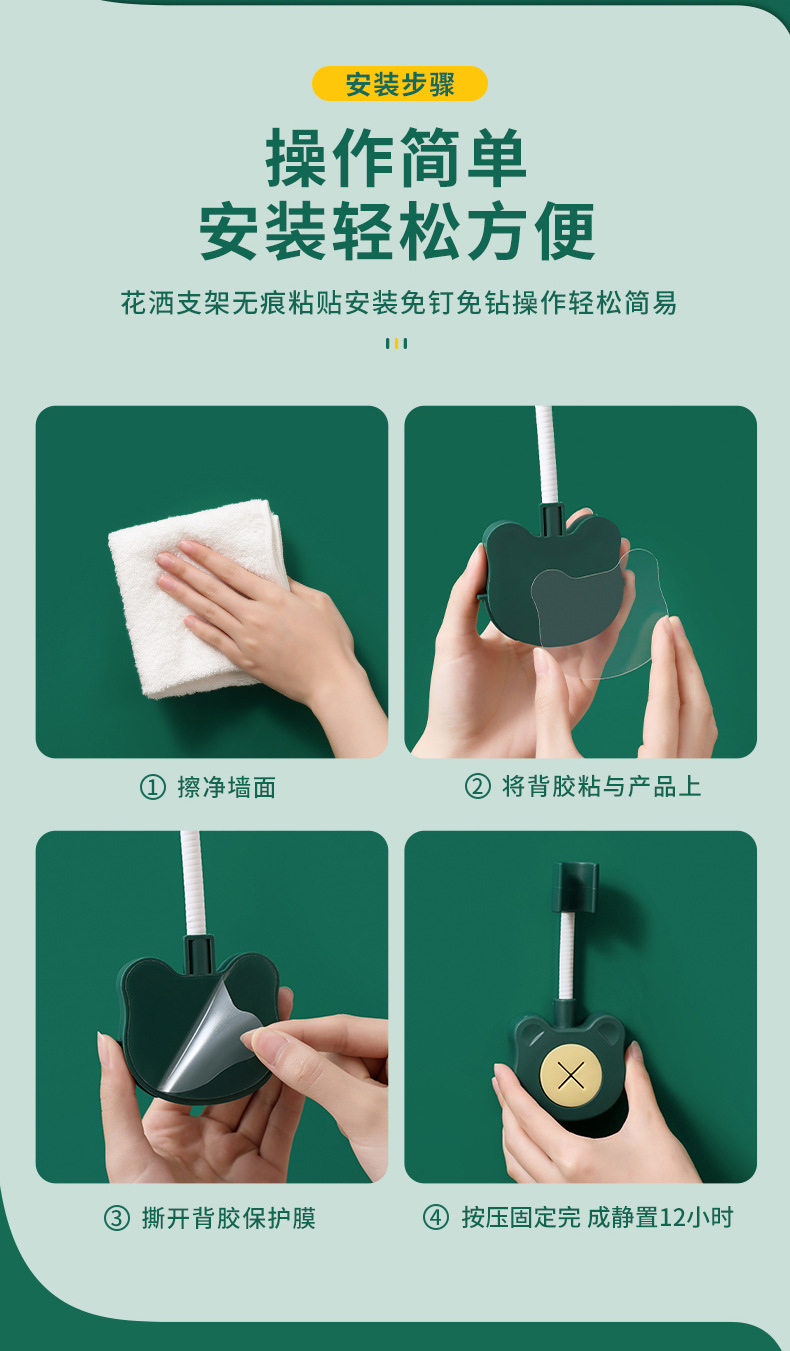 安装步骤

操作简单
安装轻松方便

花洒支架无痕粘贴安装免钉免钻操作轻松简易

① 擦净墙面

② 将背胶粘与产品上

③ 撕开背胶保护膜

④ 按压固定完 成静置12小时