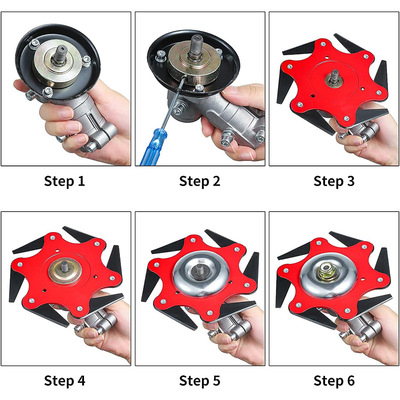 Step 1

Step 2

Step 3

Step 4

Step 5

Step 6