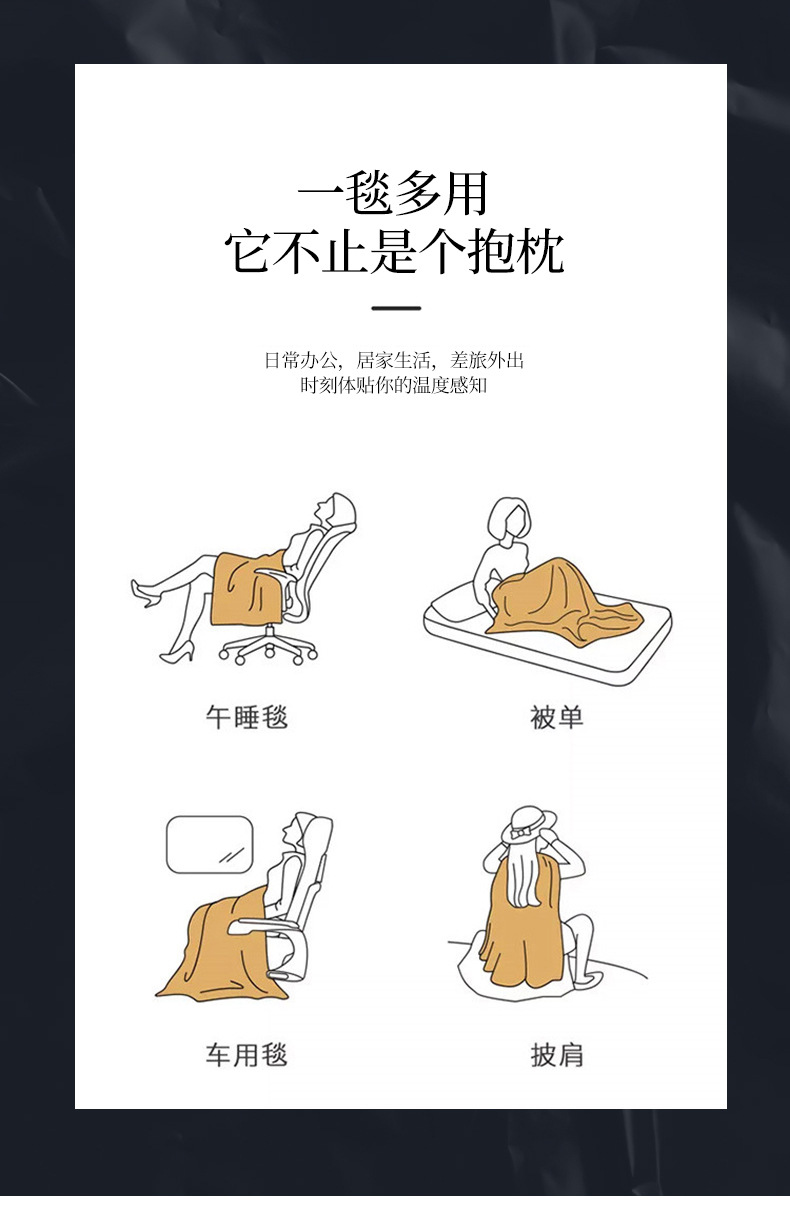 一毯多用
它不止是个抱枕

日常办公，居家生活，差旅外出
时刻体贴你的温度感知

午睡毯

被单

车用毯

披肩