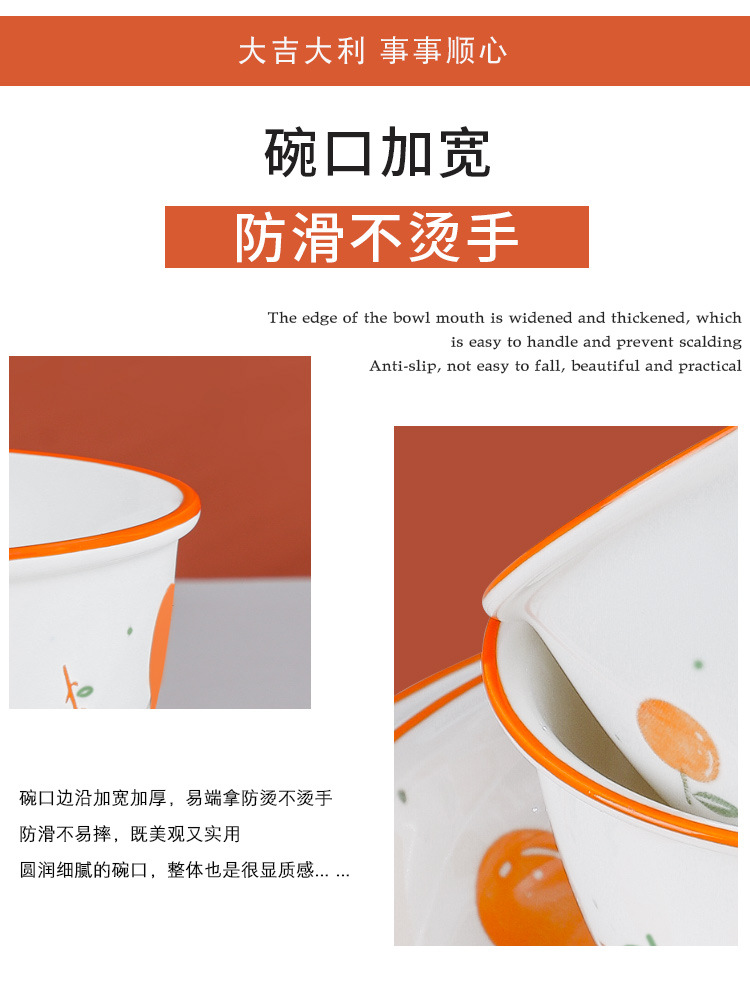 大吉大利 事事顺心

碗口加宽

防滑不烫手

The edge of the bowl mouth is widened and thickened, which is easy to handle and prevent scalding
Anti-slip, not easy to fall, beautiful and practical

碗口边沿加宽加厚，易端拿防烫不烫手
防滑不易摔，既美观又实用
圆润细腻的碗口，整体也是很显质感... ...