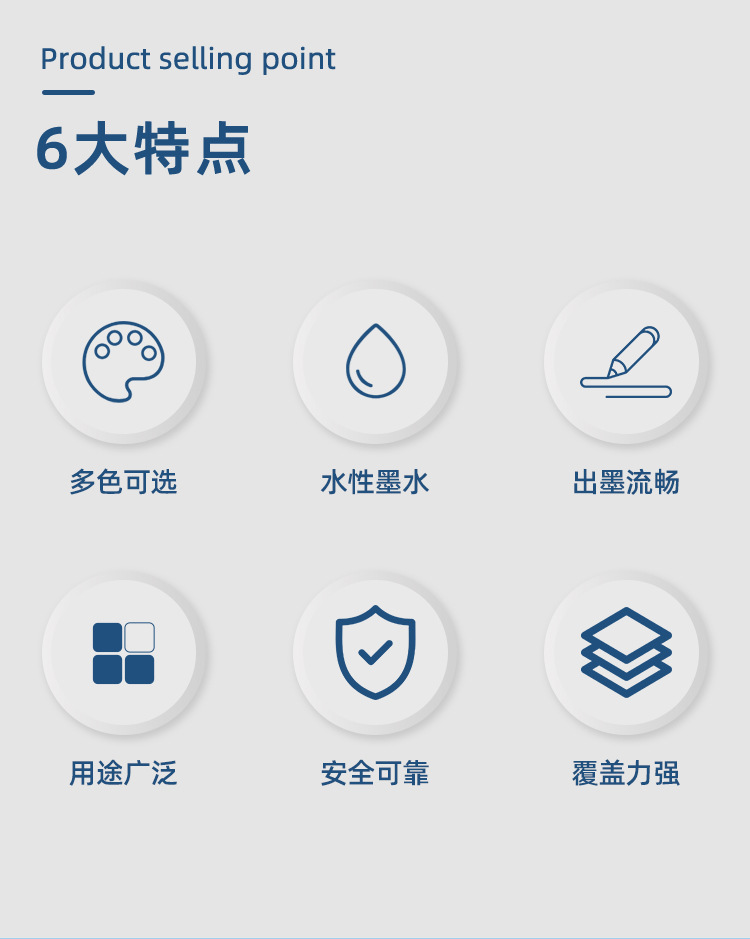 Product selling point

6大特点

多色可选

水性墨水

出墨流畅

用途广泛

安全可靠

覆盖力强