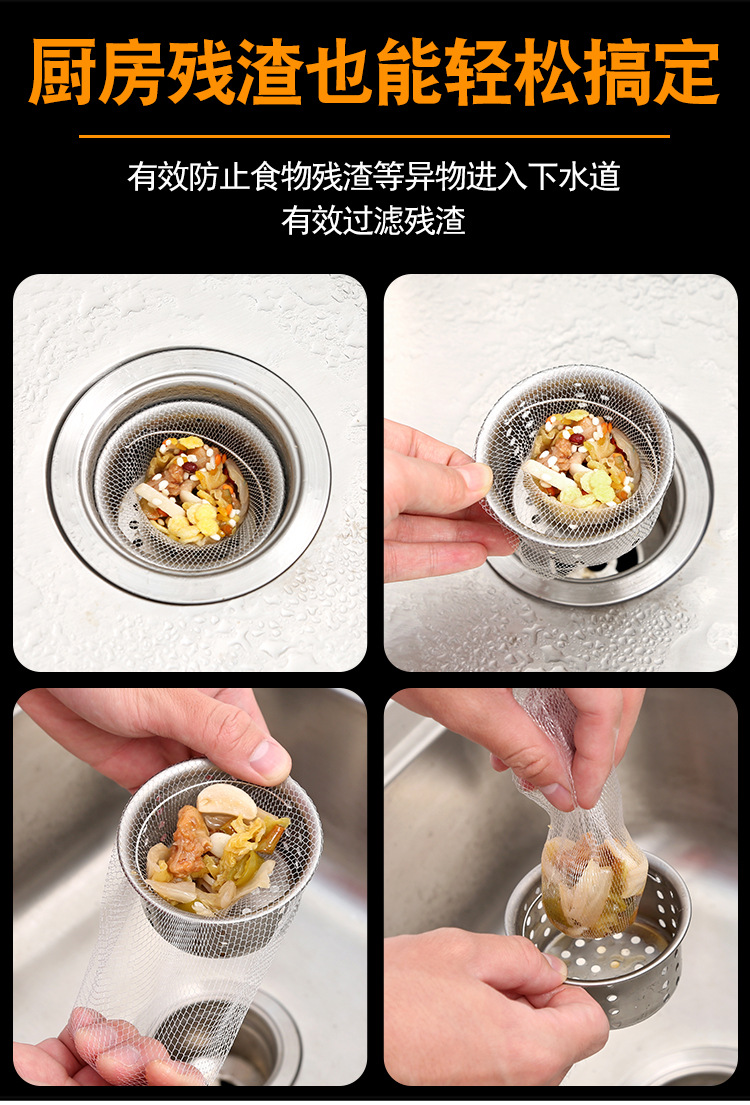 厨房残渣也能轻松搞定

有效防止食物残渣等异物进入下水道
有效过滤残渣