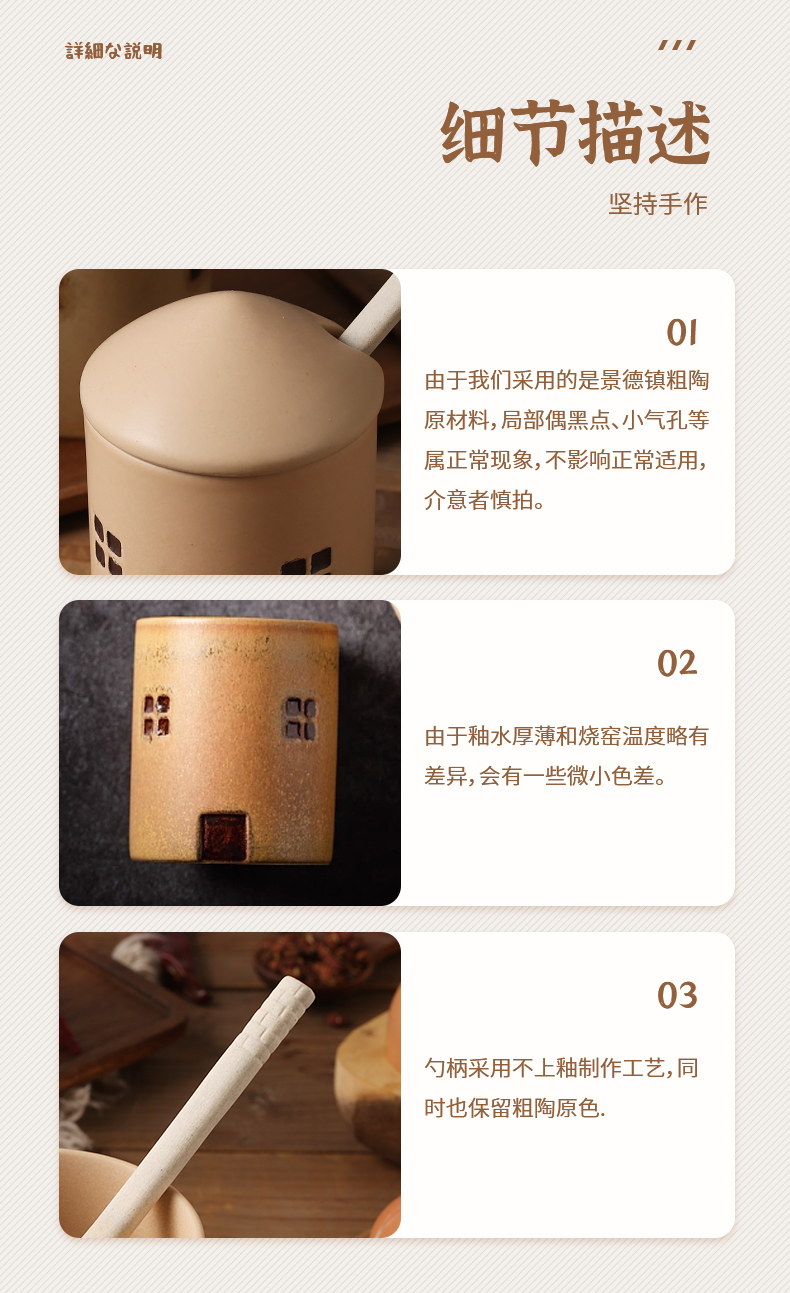 詳細な説明

细节描述

坚持手作

01

由于我们采用的是景德镇粗陶原材料，局部偶黑点、小气孔等属正常现象，不影响正常适用，介意者慎拍。

02

由于釉水厚薄和烧窑温度略有差异，会有一些微小色差。

03

勺柄采用不上釉制作工艺，同时也保留粗陶原色.