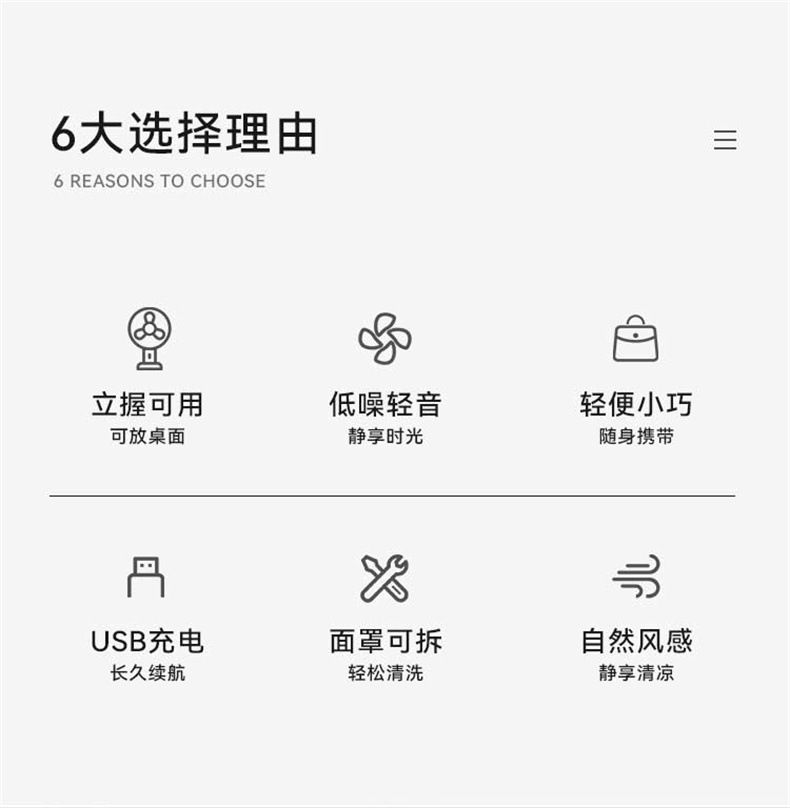 6大选择理由

6 REASONS TO CHOOSE

立握可用
可放桌面

低噪轻音
静享时光

轻便小巧
随身携带

USB充电
长久续航

面罩可拆
轻松清洗

自然风感
静享清凉