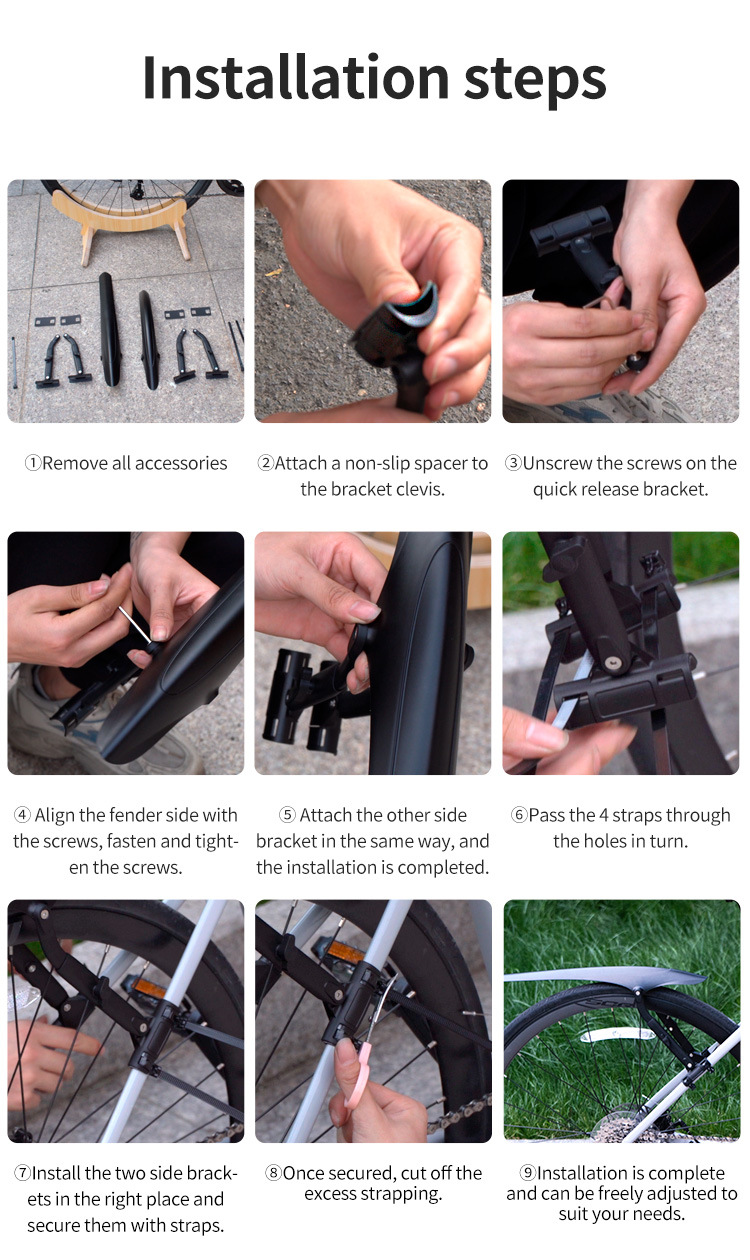 Installation steps

①Remove all accessories

②Attach a non-slip spacer to the bracket clevis.

③Unscrew the screws on the quick release bracket.

④ Align the fender side with the screws, fasten and tighten the screws.

⑤ Attach the other side bracket in the same way, and the installation is completed.

⑥Pass the 4 straps through the holes in turn.

⑦Install the two side brackets in the right place and secure them with straps.

⑧Once secured, cut off the excess strapping.

⑨Installation is complete and can be freely adjusted to suit your needs.