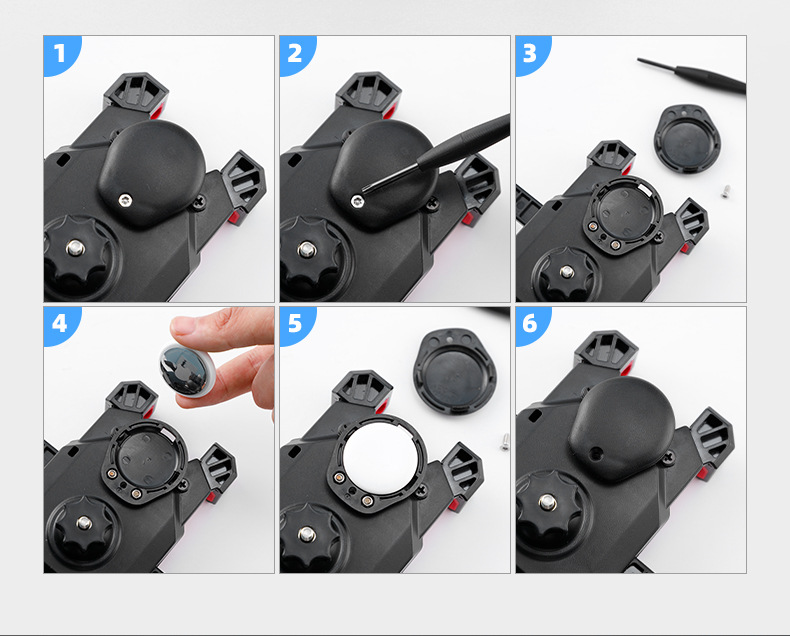 1
2
3
4
5
6