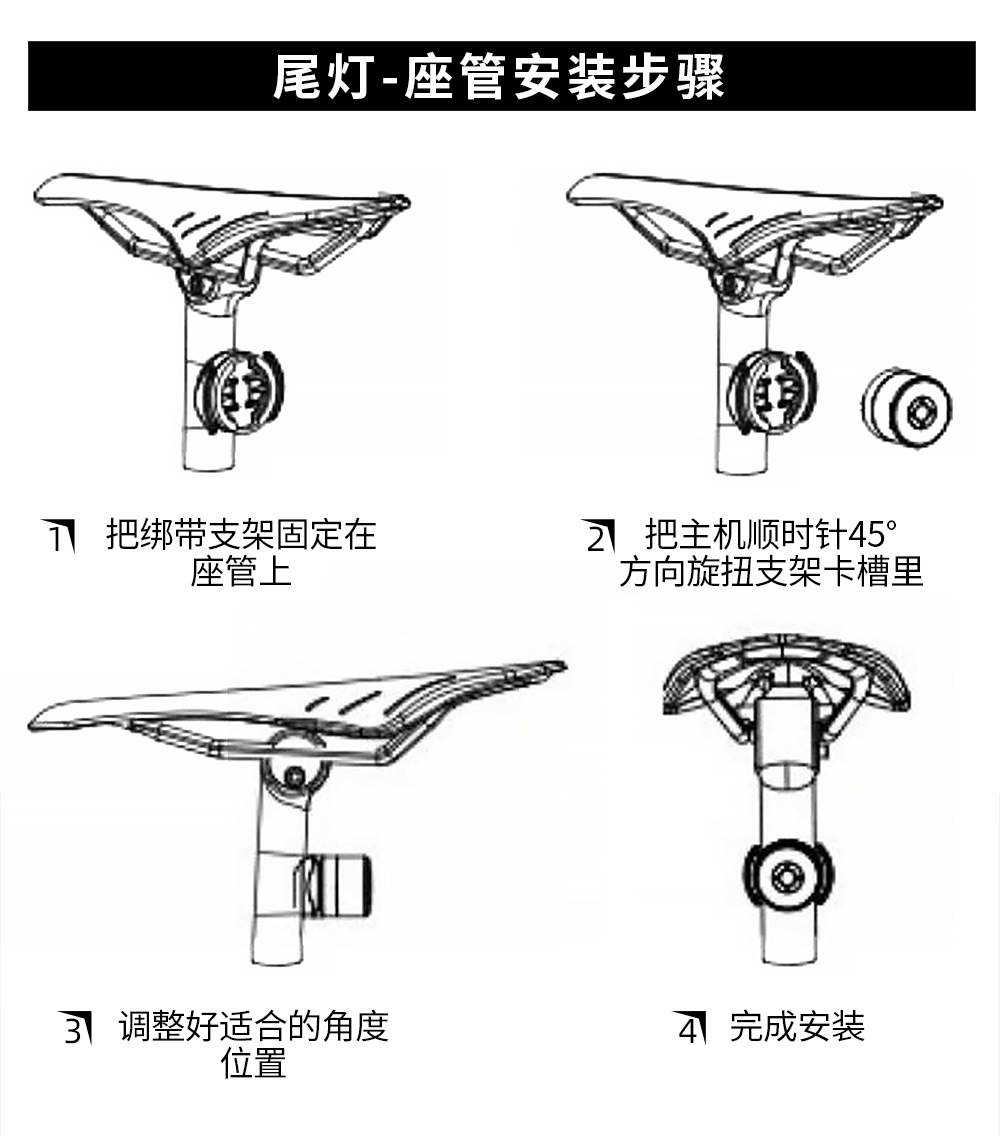 尾灯-座管安装步骤

1 把绑带支架固定在座管上

2 把主机顺时针45°方向旋扭支架卡槽里

3 调整好适合的角度位置

4 完成安装