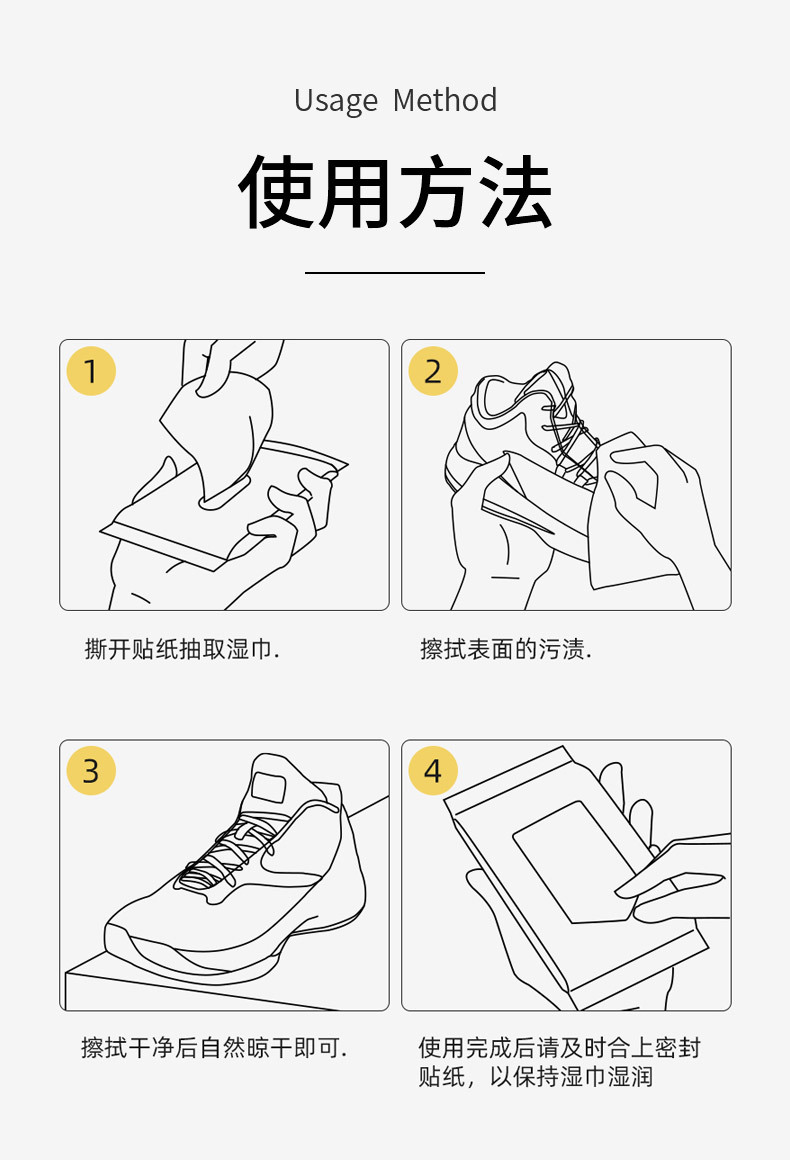 Usage Method

使用方法

1

撕开贴纸抽取湿巾.

2

擦拭表面的污渍.

3

擦拭干净后自然晾干即可.

4

使用完成后请及时合上密封贴纸，以保持湿巾湿润