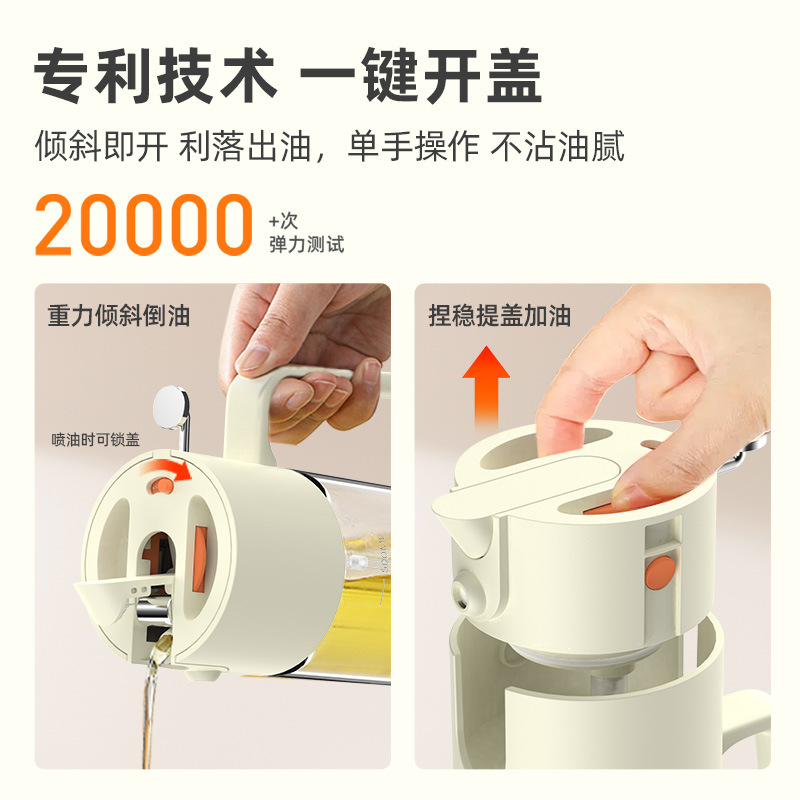 专利技术 一键开盖

倾斜即开 利落出油，单手操作 不沾油腻

20000 +次
弹力测试

重力倾斜倒油

喷油时可锁盖

捏稳提盖加油