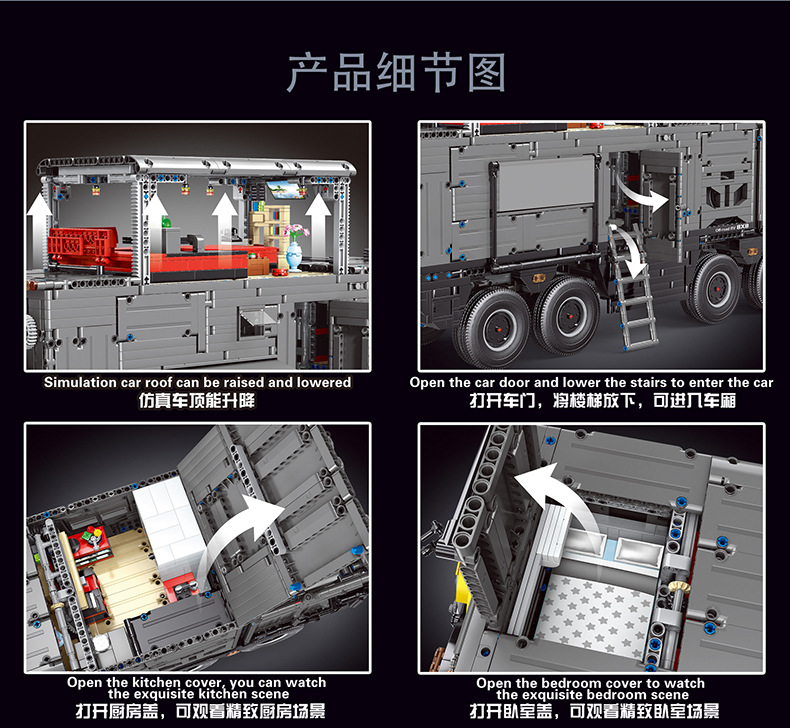 产品细节图

Simulation car roof can be raised and lowered
仿真车顶能升降

Open the car door and lower the stairs to enter the car
打开车门，将楼梯放下，可进入车厢

Open the kitchen cover, you can watch the exquisite kitchen scene
打开厨房盖，可观看精致厨房场景

Open the bedroom cover to watch the exquisite bedroom scene
打开卧室盖，可观看精致卧室场景