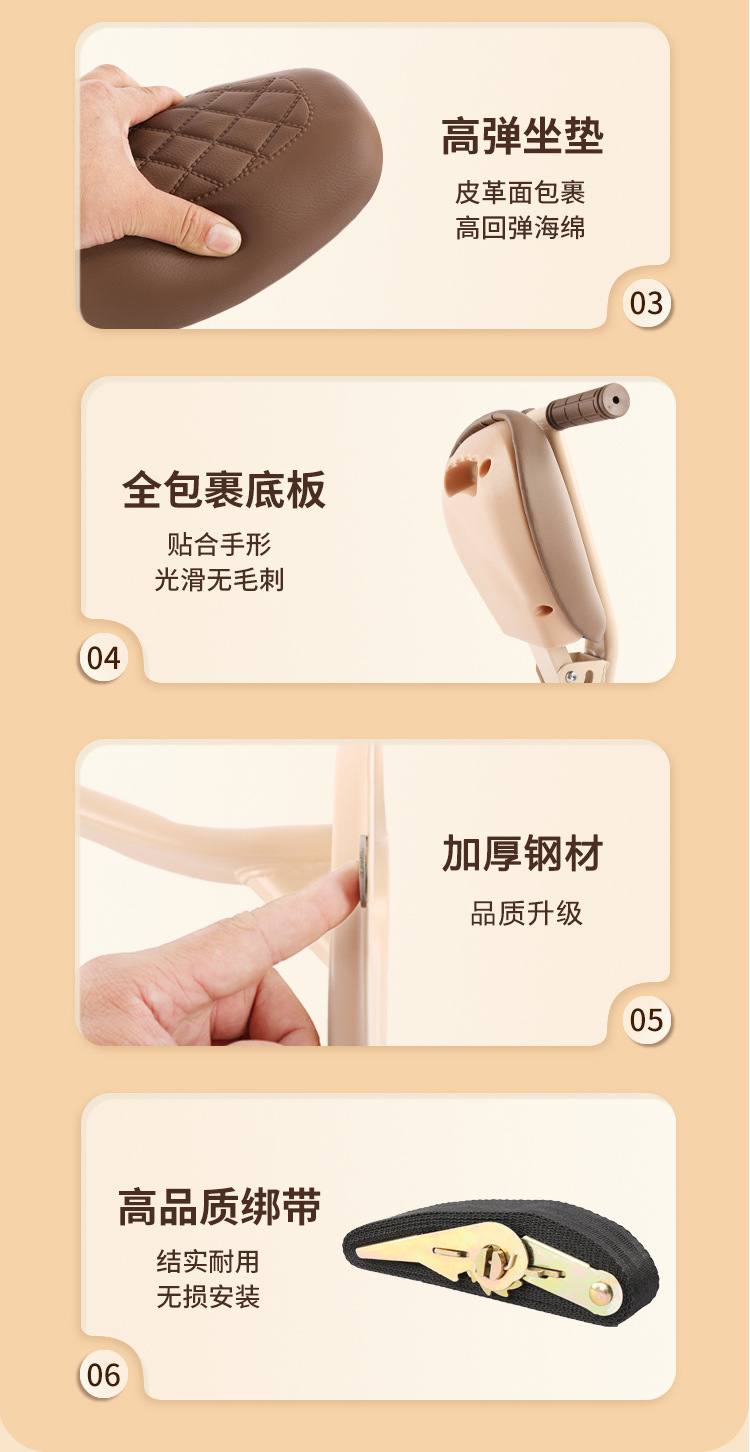 高弹坐垫
皮革面包裹
高回弹海绵

03

全包裹底板
贴合手形
光滑无毛刺

04

加厚钢材
品质升级

05

高品质绑带
结实耐用
无损安装

06