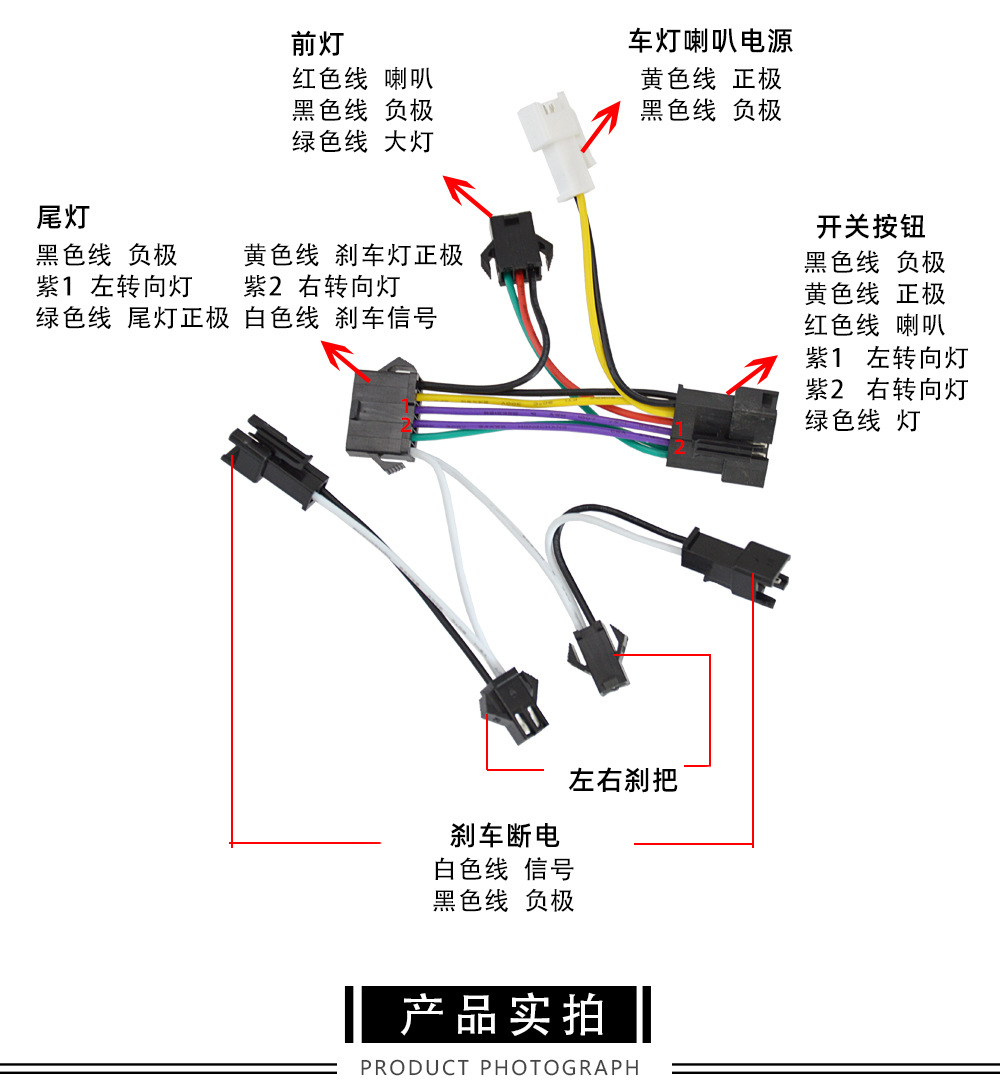 前灯
红色线 喇叭
黑色线 负极
绿色线 大灯

车灯喇叭电源
黄色线 正极
黑色线 负极

尾灯
黑色线 负极 黄色线 刹车灯正极
紫1 左转向灯 紫2 右转向灯
绿色线 尾灯正极 白色线 刹车信号

开关按钮
黑色线 负极
黄色线 正极
红色线 喇叭
紫1 左转向灯
紫2 右转向灯
绿色线 灯

1
2
1
2

左右刹把

刹车断电
白色线 信号
黑色线 负极

产品实拍
PRODUCT PHOTOGRAPH