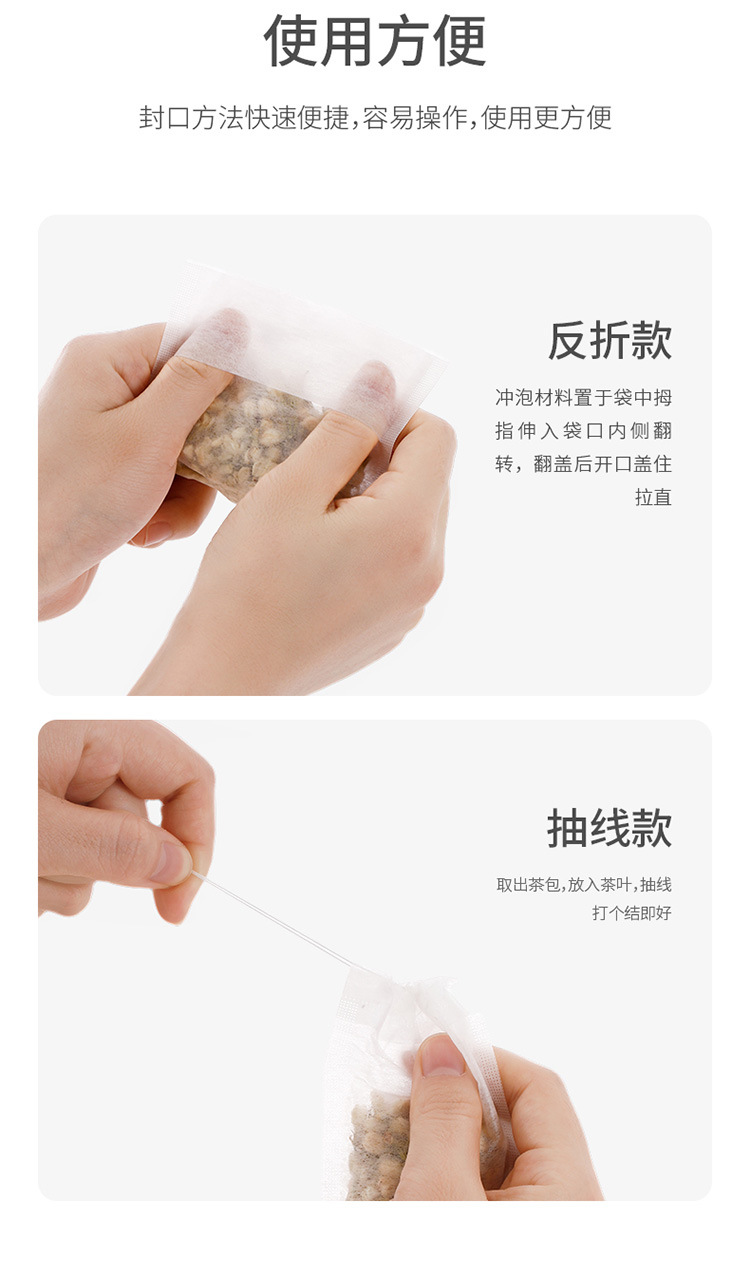 使用方便

封口方法快速便捷,容易操作,使用更方便

反折款

冲泡材料置于袋中拇指伸入袋口内侧翻转，翻盖后开口盖住拉直

抽线款

取出茶包,放入茶叶,抽线打个结即好