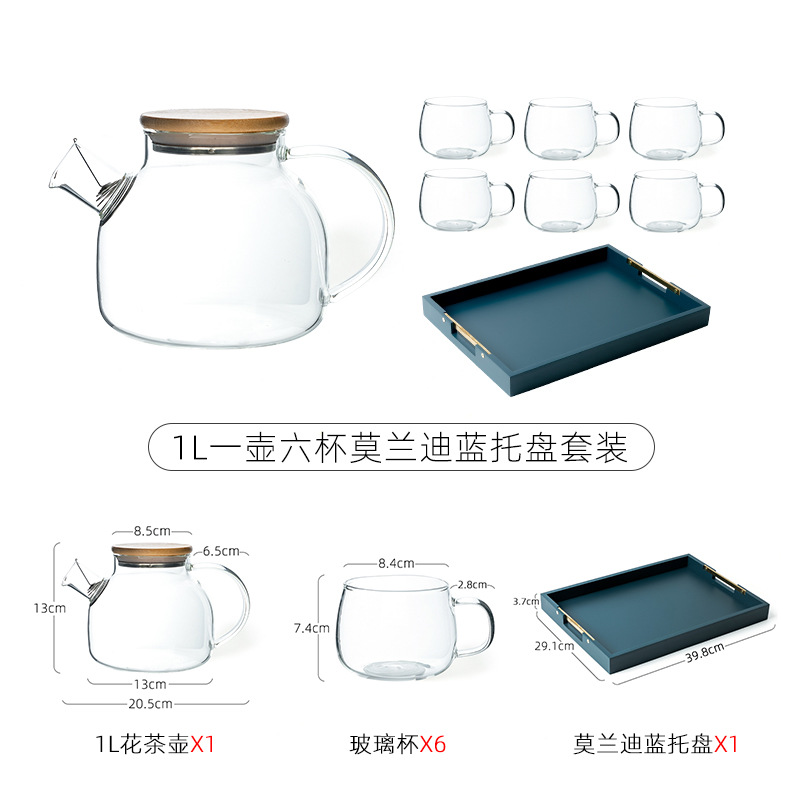 1L一壶六杯莫兰迪蓝托盘套装

8.5cm
6.5cm
13cm
13cm
20.5cm

1L花茶壶X1

8.4cm
2.8cm
7.4cm

玻璃杯X6

3.7cm
29.1cm
39.8cm

莫兰迪蓝托盘X1