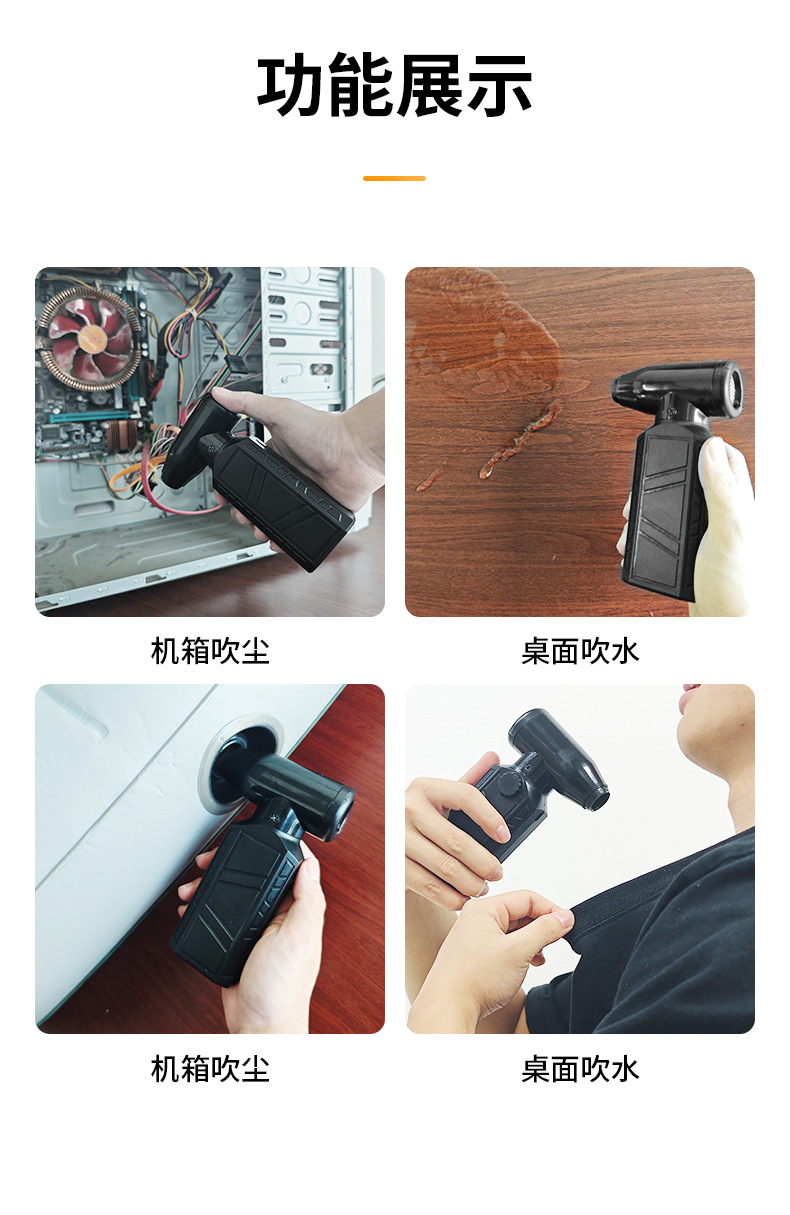 功能展示

机箱吹尘

桌面吹水

机箱吹尘

桌面吹水