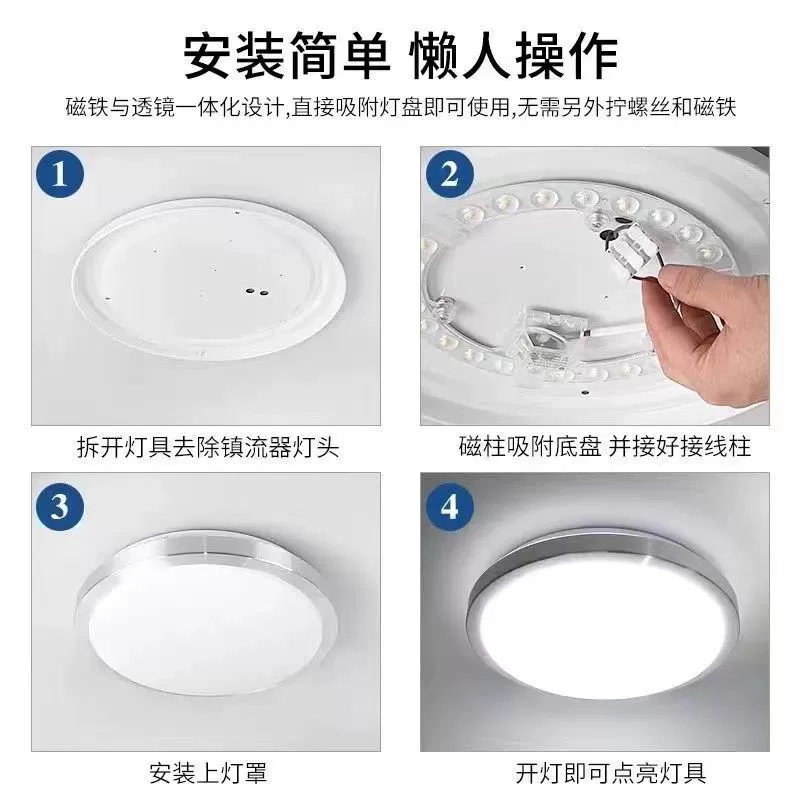 安装简单 懒人操作

磁铁与透镜一体化设计,直接吸附灯盘即可使用,无需另外拧螺丝和磁铁

1

拆开灯具去除镇流器灯头

2

磁柱吸附底盘 并接好接线柱

3

安装上灯罩

4

开灯即可点亮灯具