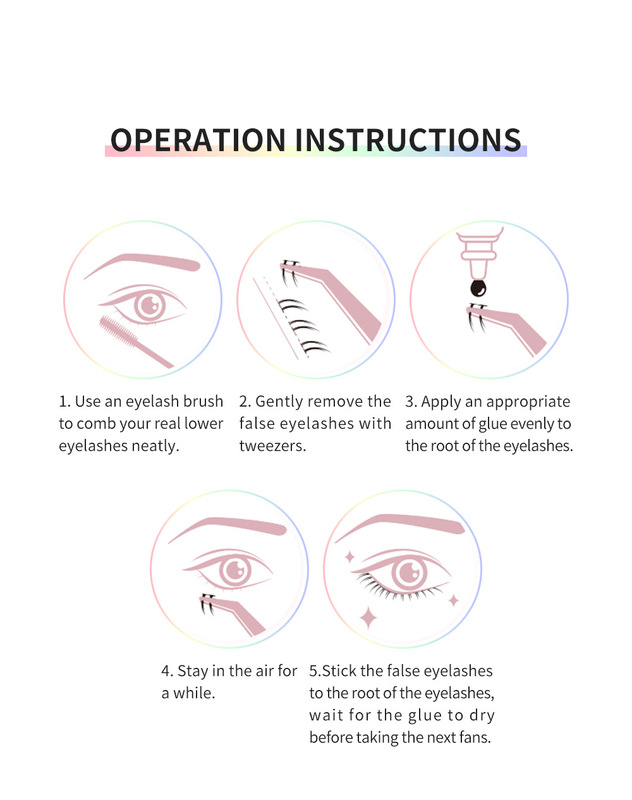 OPERATION INSTRUCTIONS

1. Use an eyelash brush to comb your real lower eyelashes neatly.

2. Gently remove the false eyelashes with tweezers.

3. Apply an appropriate amount of glue evenly to the root of the eyelashes.

4. Stay in the air for a while.

5.Stick the false eyelashes to the root of the eyelashes, wait for the glue to dry before taking the next fans.