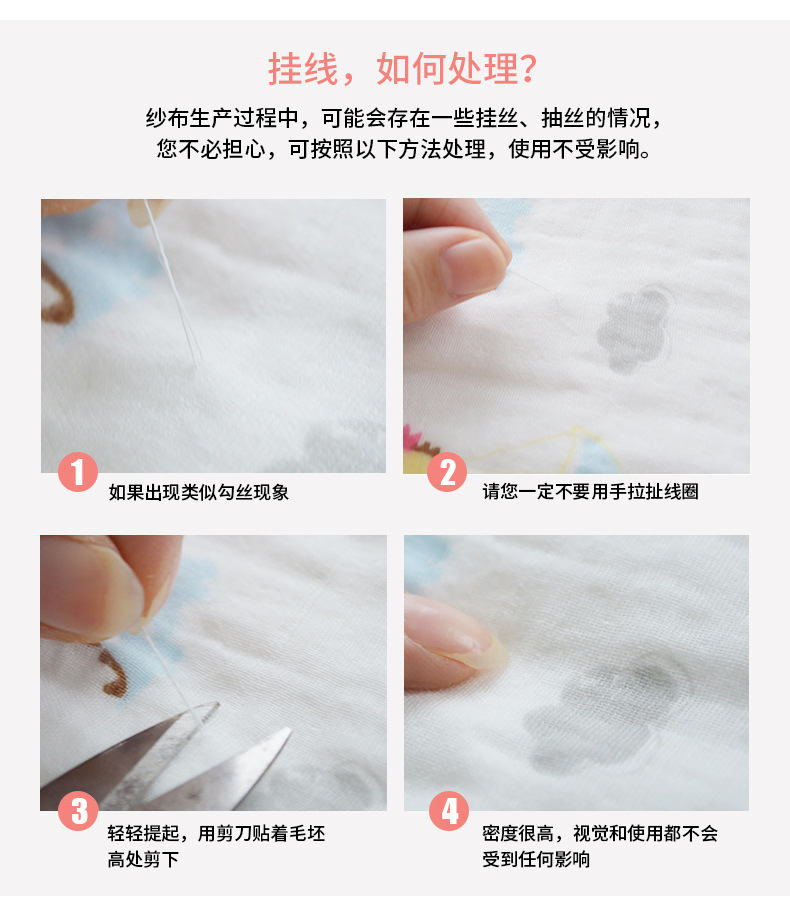 挂线，如何处理？

纱布生产过程中，可能会存在一些挂丝、抽丝的情况，您不必担心，可按照以下方法处理，使用不受影响。

1
如果出现类似勾丝现象

2
请您一定不要用手拉扯线圈

3
轻轻提起，用剪刀贴着毛坯高处剪下

4
密度很高，视觉和使用都不会受到任何影响