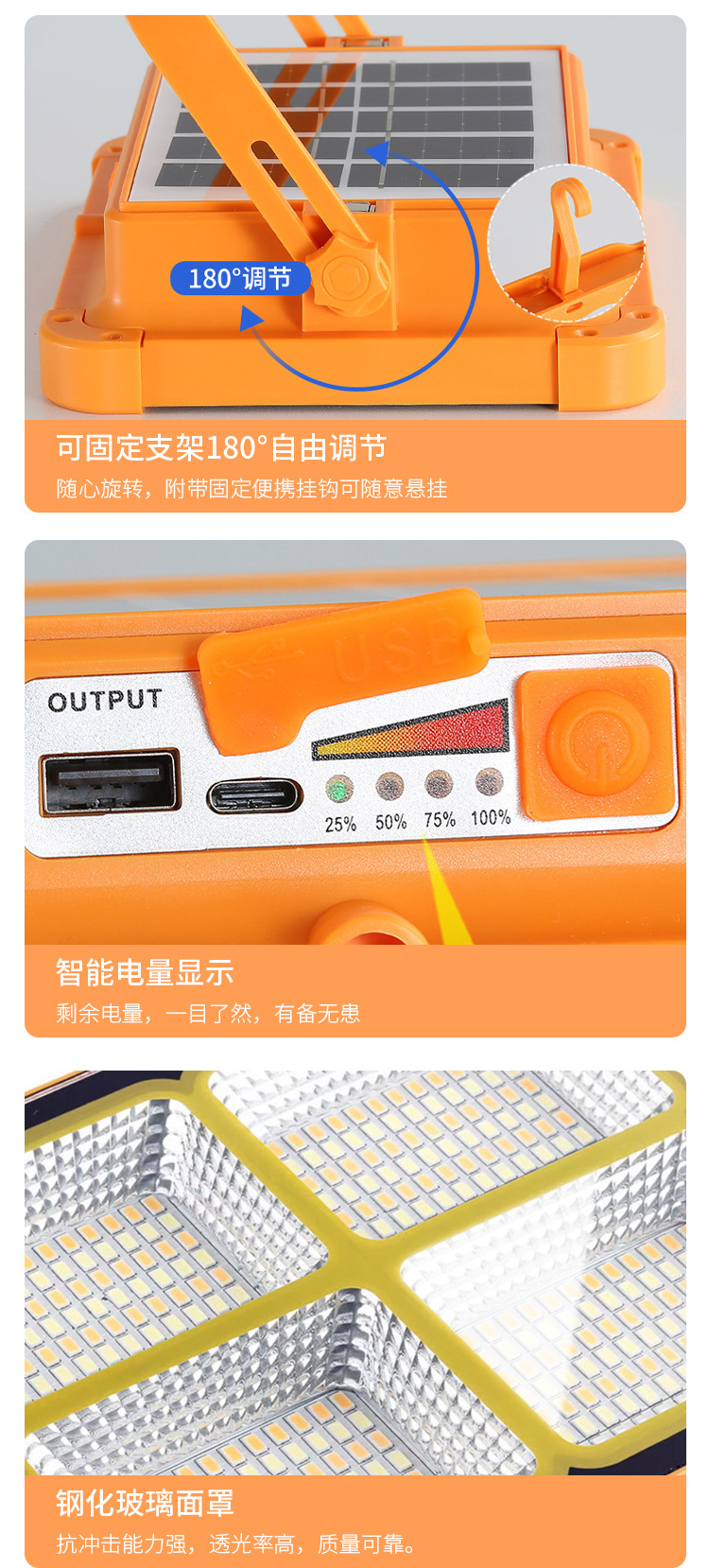 180°调节

可固定支架180°自由调节

随心旋转，附带固定便携挂钩可随意悬挂

USB

OUTPUT

25% 50% 75% 100%

智能电量显示

剩余电量，一目了然，有备无患

钢化玻璃面罩

抗冲击能力强，透光率高，质量可靠。