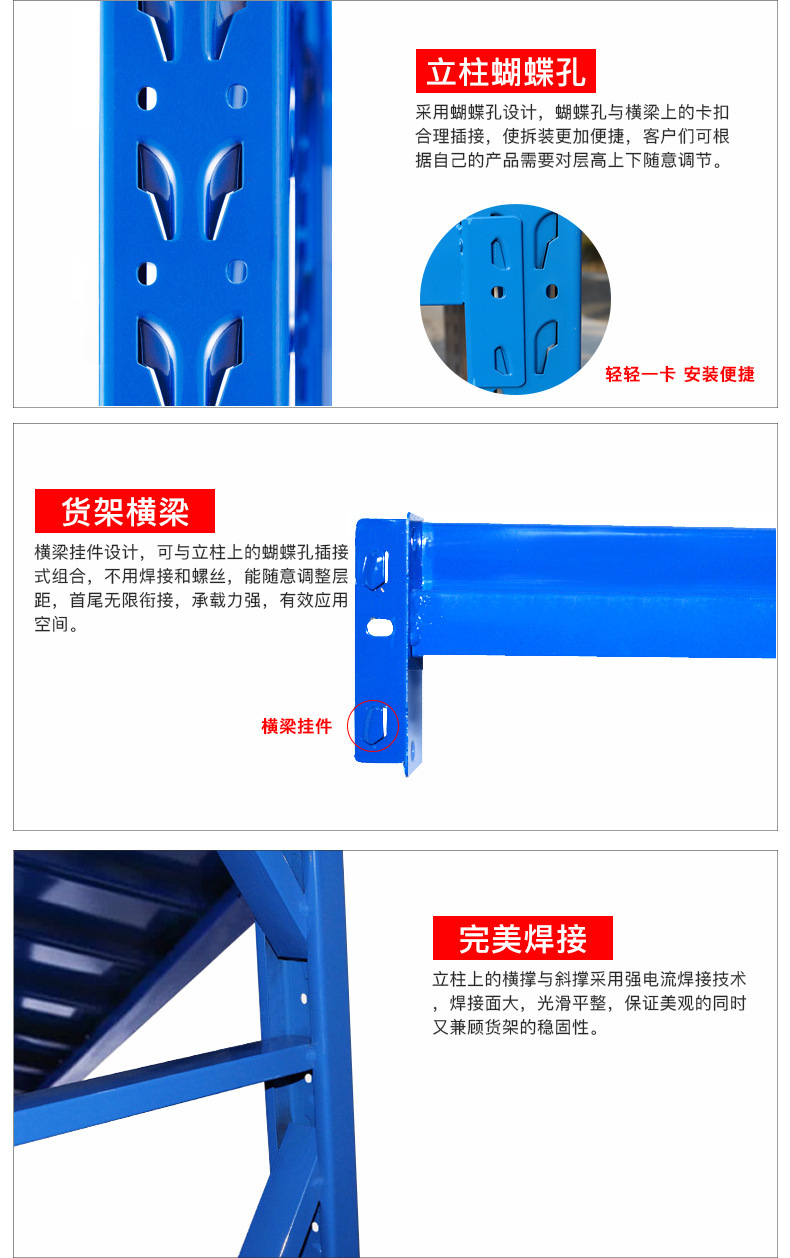 立柱蝴蝶孔

采用蝴蝶孔设计，蝴蝶孔与横梁上的卡扣合理插接，使拆装更加便捷，客户们可根据自己的产品需要对层高上下随意调节。

轻轻一卡 安装便捷

货架横梁

横梁挂件设计，可与立柱上的蝴蝶孔插接式组合，不用焊接和螺丝，能随意调整层距，首尾无限衔接，承载力强，有效应用空间。

横梁挂件

完美焊接

立柱上的横撑与斜撑采用强电流焊接技术，焊接面大，光滑平整，保证美观的同时又兼顾货架的稳固性。