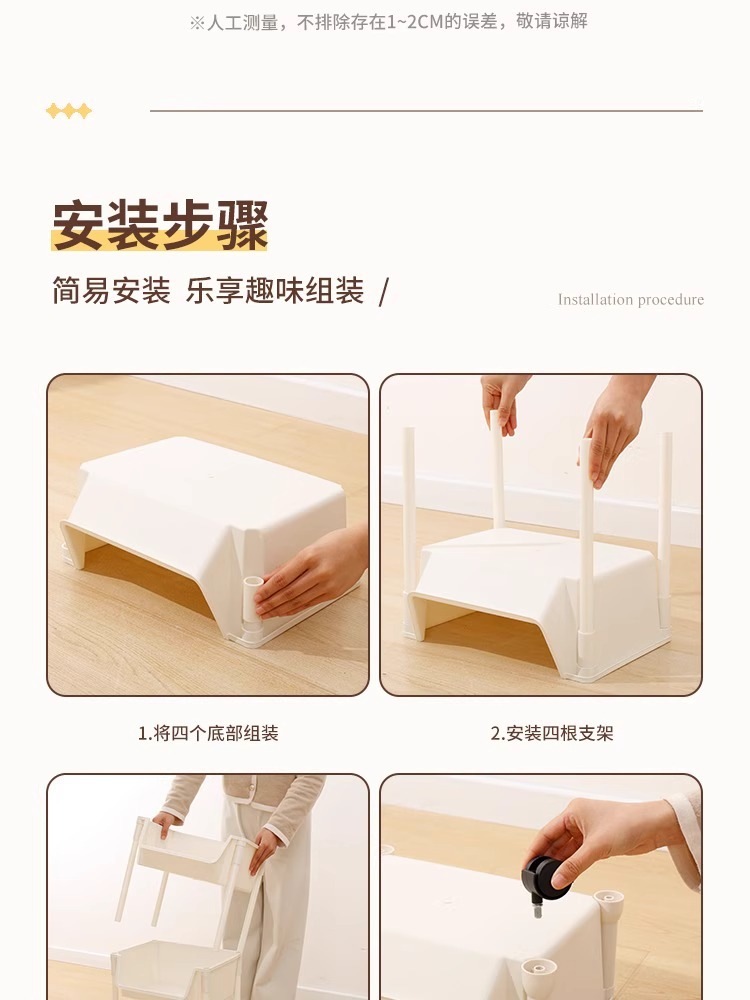 ※人工测量，不排除存在1~2CM的误差，敬请谅解

安装步骤

简易安装 乐享趣味组装 /

Installation procedure

1.将四个底部组装

2.安装四根支架