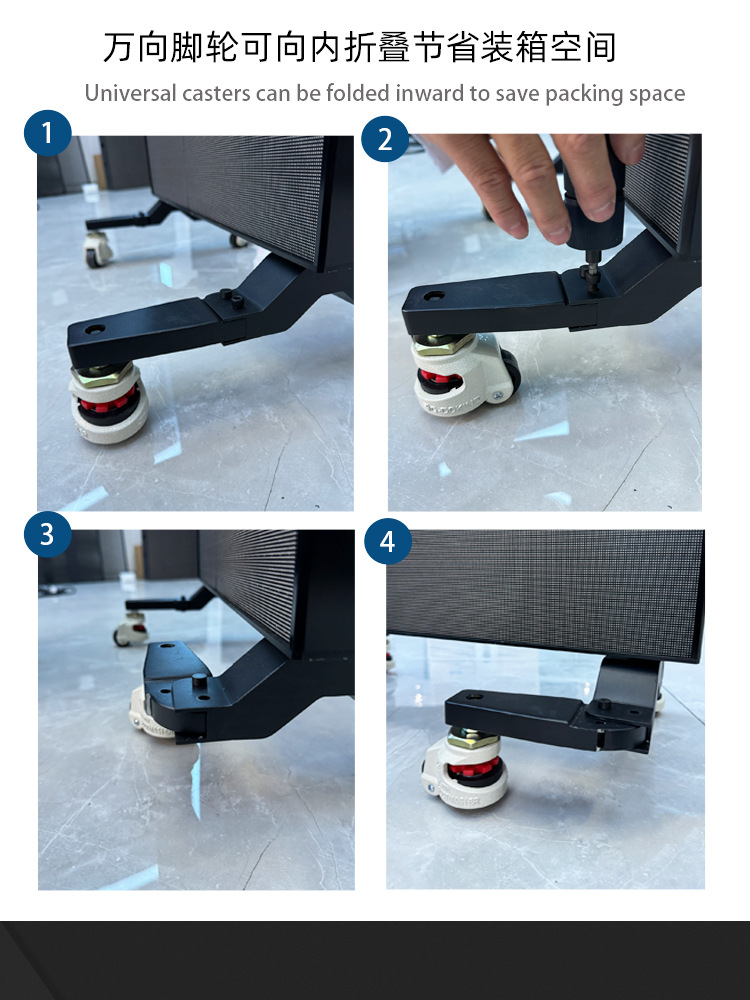 万向脚轮可向内折叠节省装箱空间

Universal casters can be folded inward to save packing space

1

2

3

4