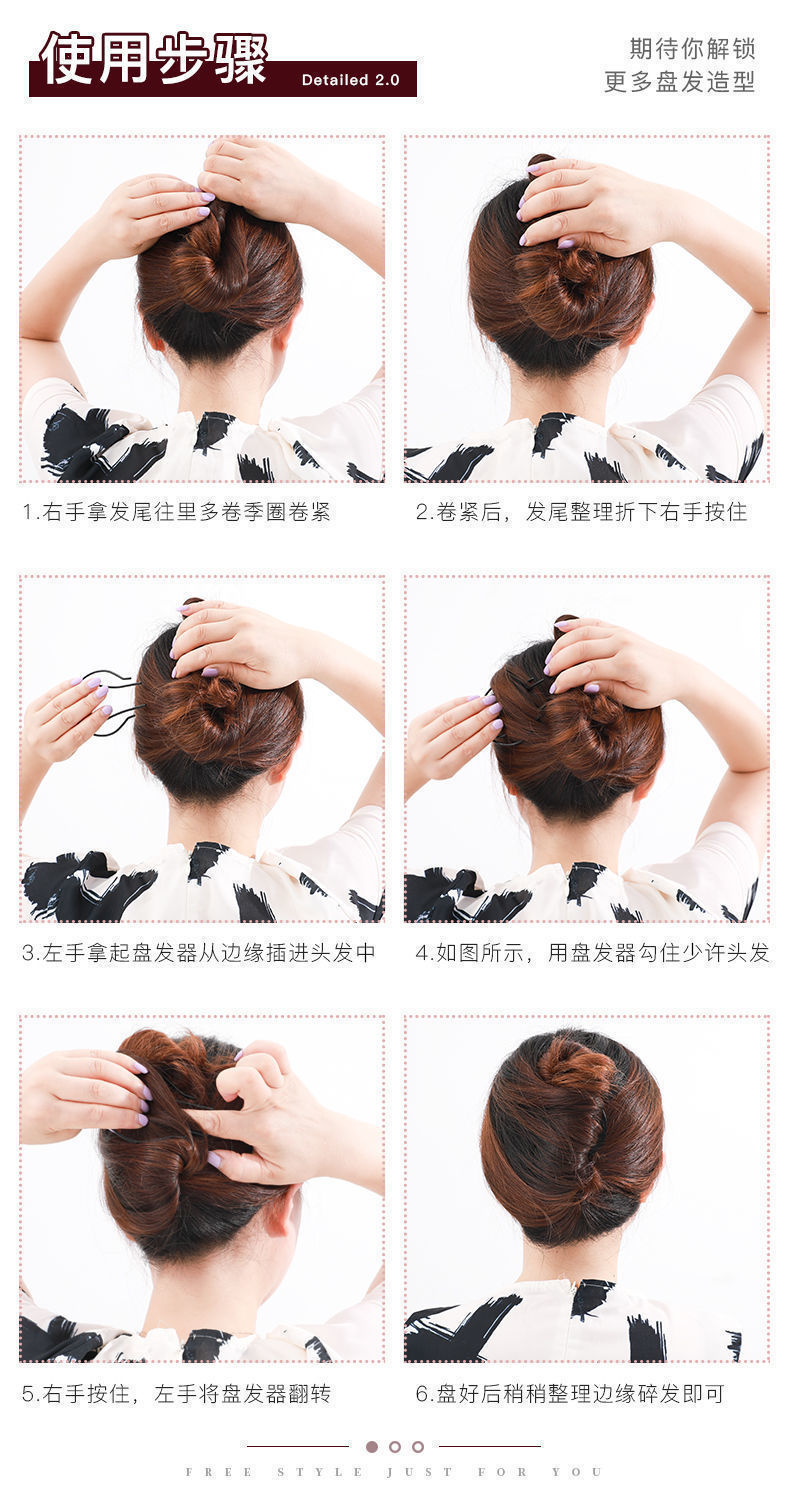 使用步骤 Detailed 2.0

期待你解锁
更多盘发造型

1.右手拿发尾往里多卷季圈卷紧

2.卷紧后，发尾整理折下右手按住

3.左手拿起盘发器从边缘插进头发中

4.如图所示，用盘发器勾住少许头发

5.右手按住，左手将盘发器翻转

6.盘好后稍稍整理边缘碎发即可

FREE STYLE JUST FOR YOU