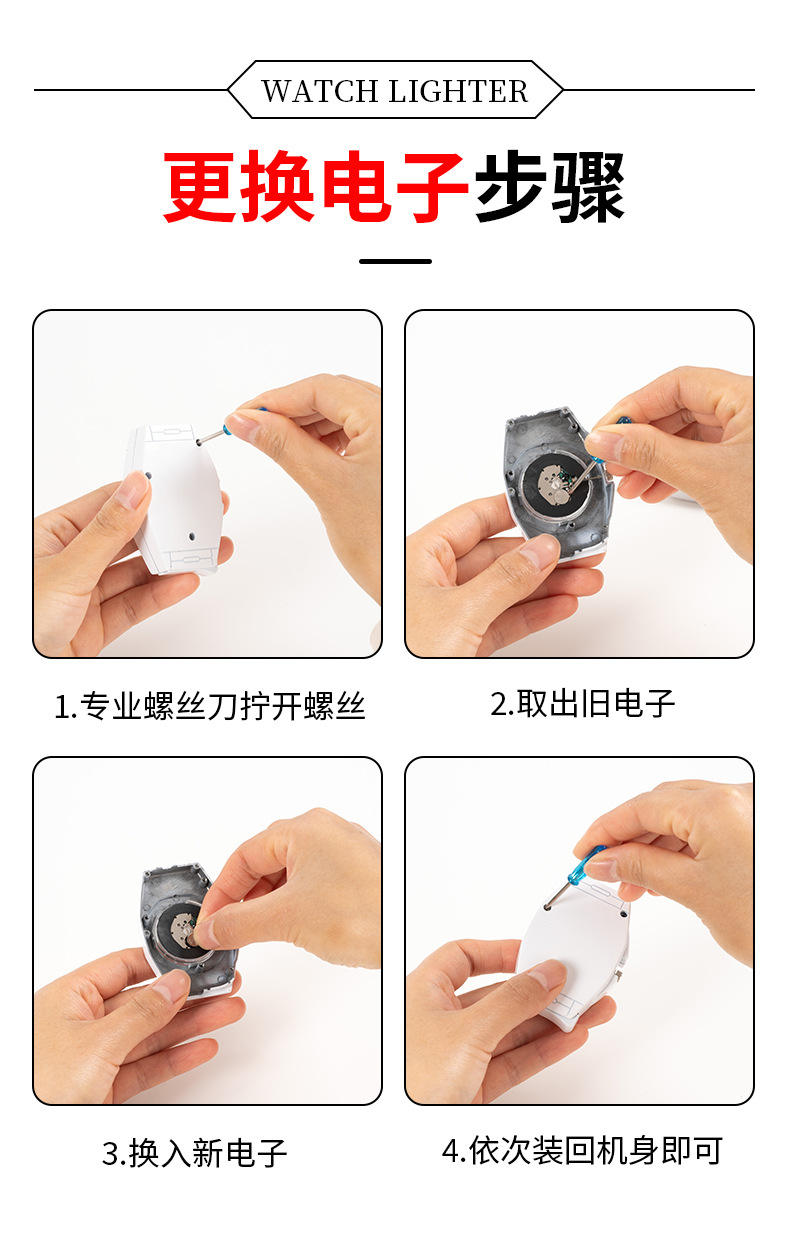 WATCH LIGHTER

更换电子步骤

1.专业螺丝刀拧开螺丝

2.取出旧电子

3.换入新电子

4.依次装回机身即可