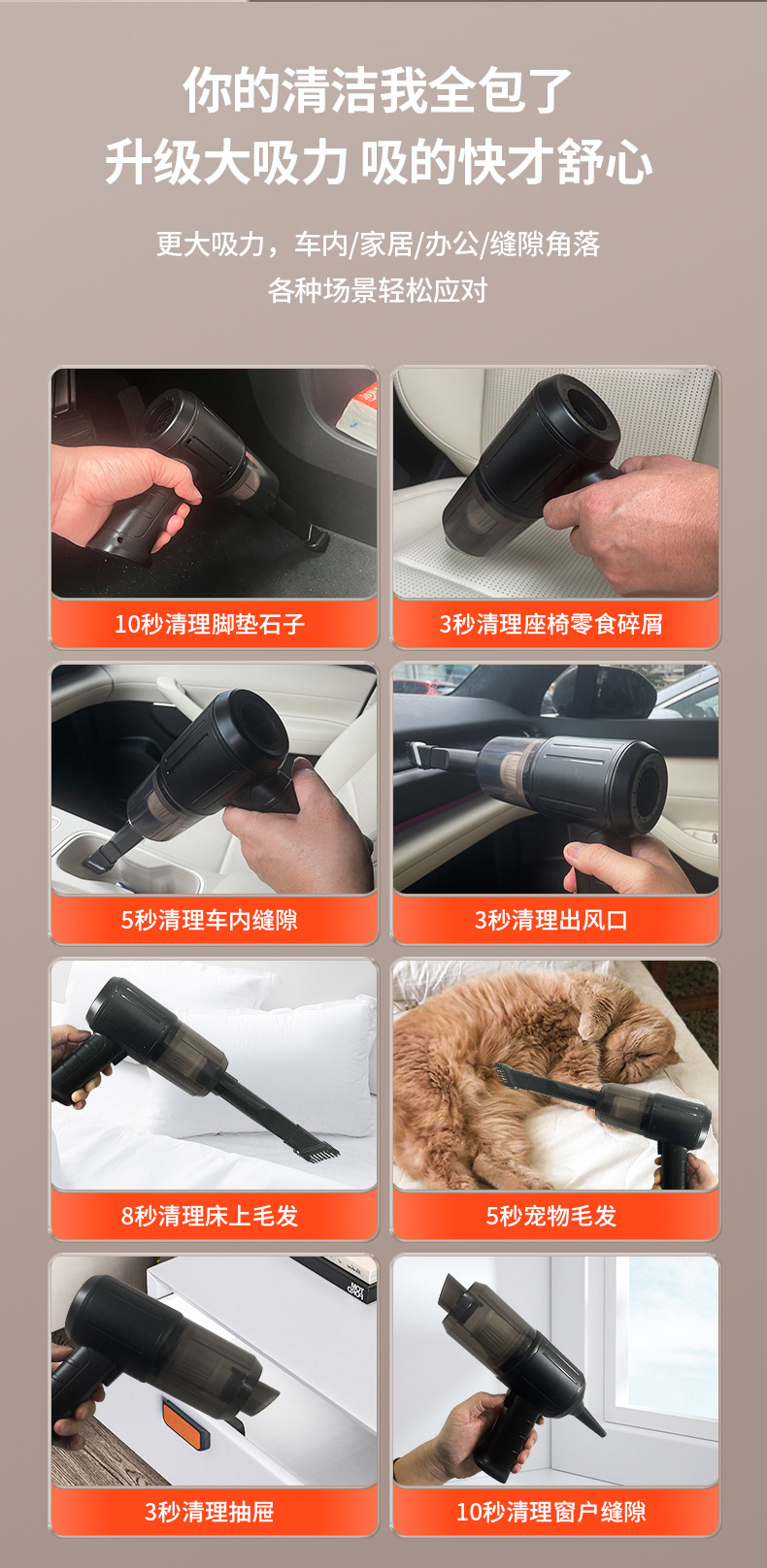 你的清洁我全包了
升级大吸力 吸的快才舒心

更大吸力，车内/家居/办公/缝隙角落
各种场景轻松应对

10秒清理脚垫石子

3秒清理座椅零食碎屑

5秒清理车内缝隙

3秒清理出风口

8秒清理床上毛发

5秒宠物毛发

3秒清理抽屉

10秒清理窗户缝隙