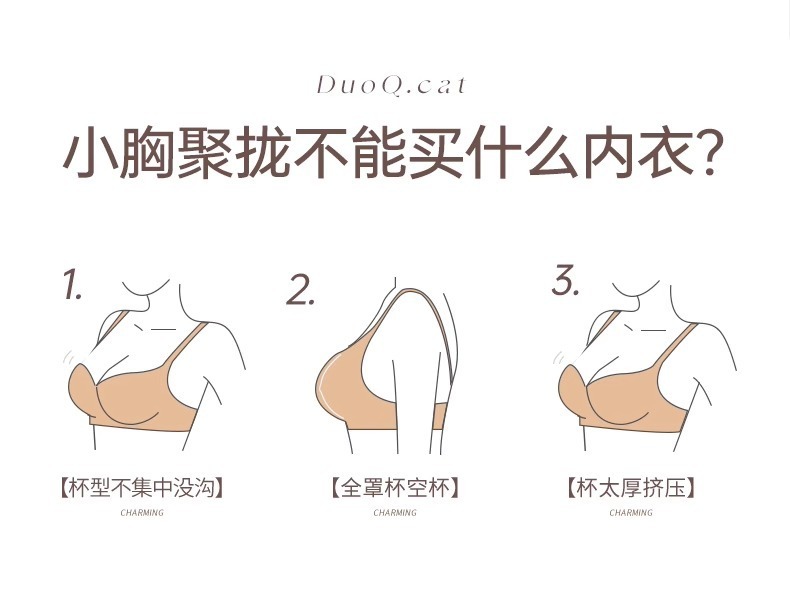 DuoQ.cat

小胸聚拢不能买什么内衣?

1.

【杯型不集中没沟】

CHARMING

2.

【全罩杯空杯】

CHARMING

3.

【杯太厚挤压】

CHARMING