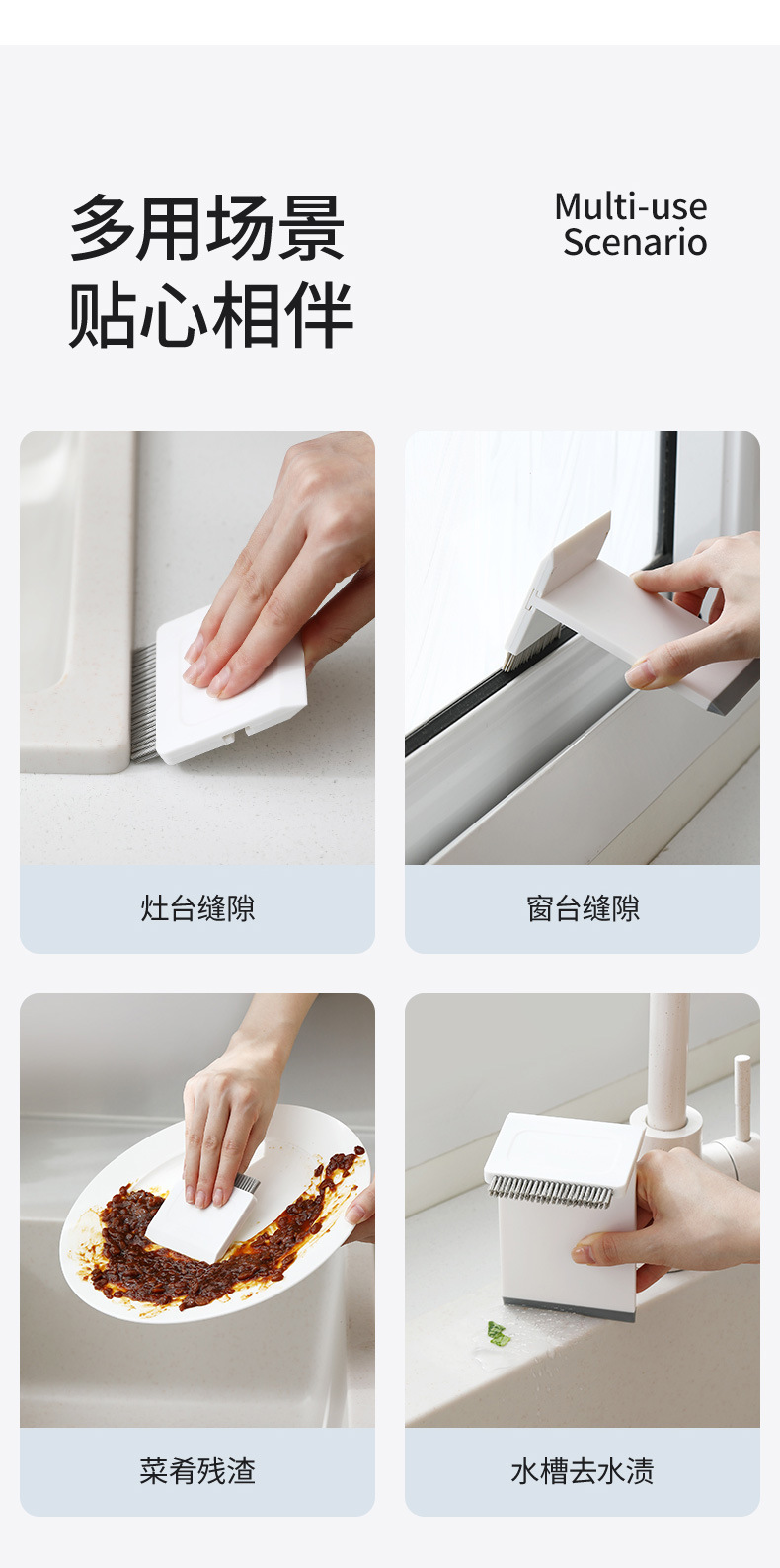 多用场景
贴心相伴

Multi-use
Scenario

灶台缝隙

窗台缝隙

菜肴残渣

水槽去水渍