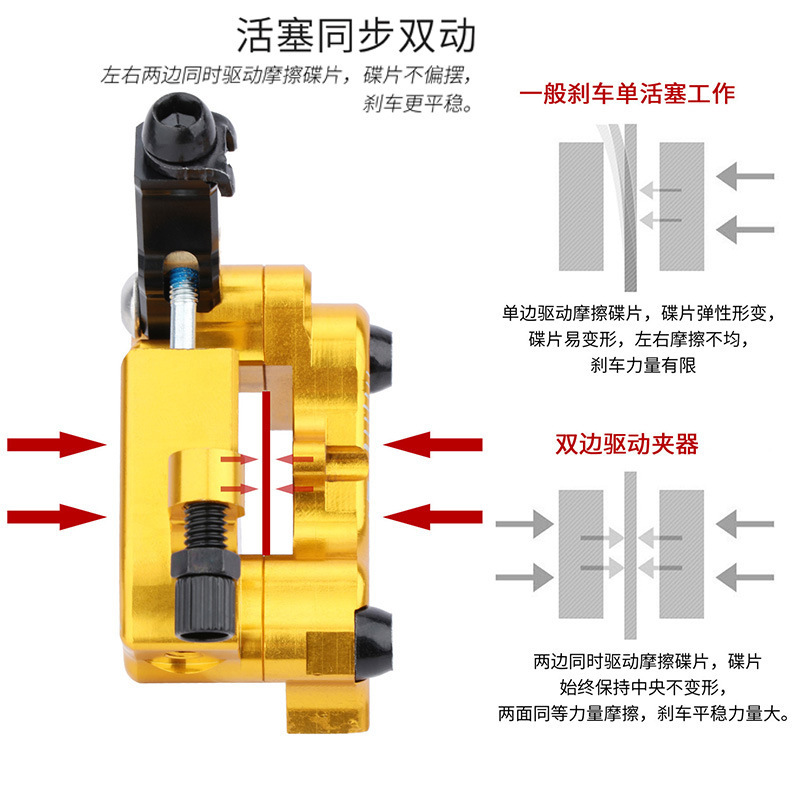 活塞同步双动

左右两边同时驱动摩擦碟片，碟片不偏摆，刹车更平稳。

一般刹车单活塞工作

单边驱动摩擦碟片，碟片弹性形变，碟片易变形，左右摩擦不均，刹车力量有限

双边驱动夹器

两边同时驱动摩擦碟片，碟片始终保持中央不变形，两面同等力量摩擦，刹车平稳力量大。