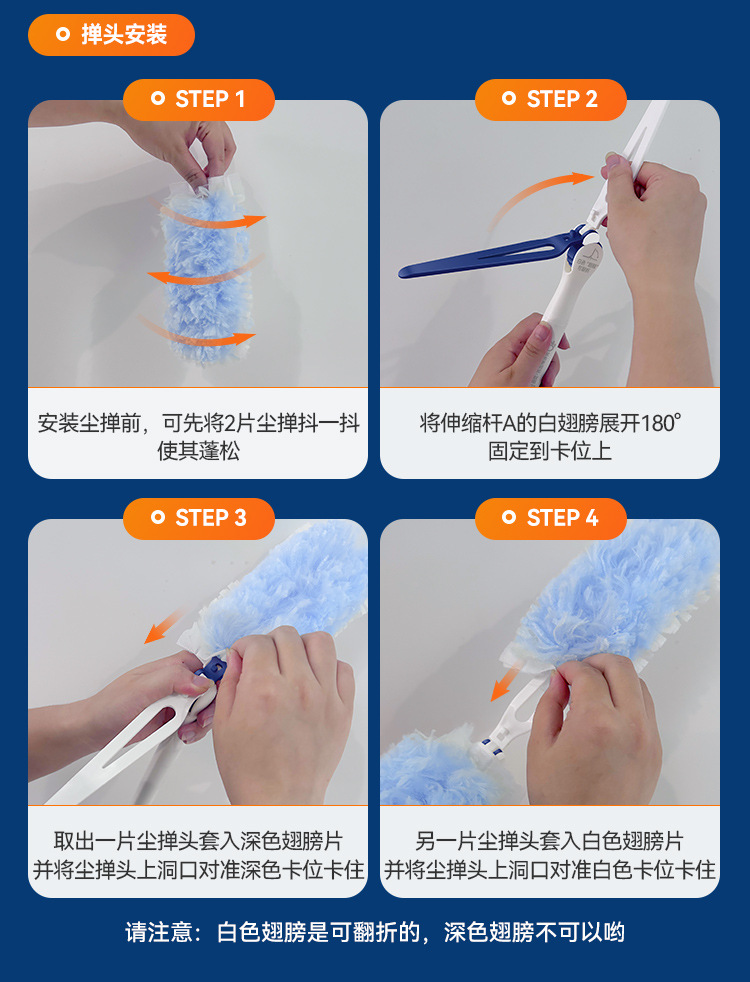 掸头安装

STEP 1

安装尘掸前，可先将2片尘掸抖一抖使其蓬松

STEP 2

将伸缩杆A的白翅膀展开180°固定到卡位上

STEP 3

取出一片尘掸头套入深色翅膀片并将尘掸头上洞口对准深色卡位卡住

STEP 4

另一片尘掸头套入白色翅膀片并将尘掸头上洞口对准白色卡位卡住

请注意：白色翅膀是可翻折的，深色翅膀不可以哟