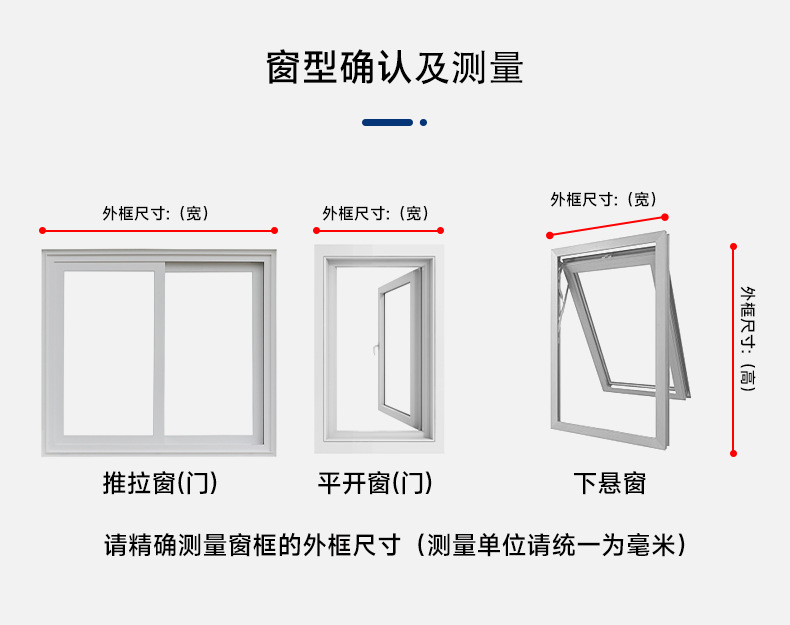 窗型确认及测量

外框尺寸:（宽）

外框尺寸:（宽）

外框尺寸:（宽）

外框尺寸:（高）

推拉窗(门)

平开窗(门)

下悬窗

请精确测量窗框的外框尺寸（测量单位请统一为毫米）