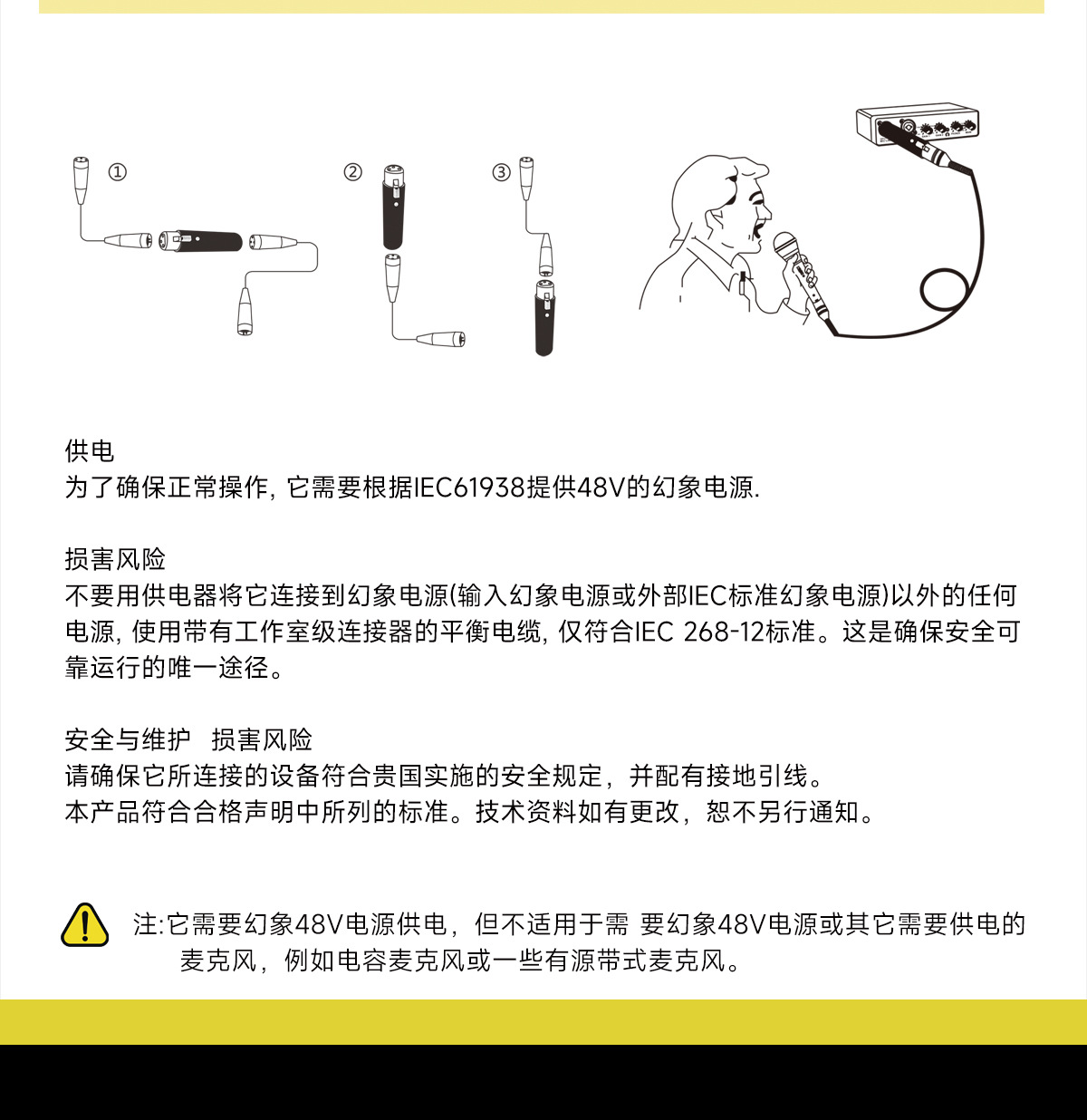 ①

②

③

供电
为了确保正常操作, 它需要根据IEC61938提供48V的幻象电源.

损害风险
不要用供电器将它连接到幻象电源(输入幻象电源或外部IEC标准幻象电源)以外的任何电源, 使用带有工作室级连接器的平衡电缆, 仅符合IEC 268-12标准。这是确保安全可靠运行的唯一途径。

安全与维护　损害风险
请确保它所连接的设备符合贵国实施的安全规定，并配有接地引线。
本产品符合合格声明中所列的标准。技术资料如有更改，恕不另行通知。

注:它需要幻象48V电源供电，但不适用于需 要幻象48V电源或其它需要供电的麦克风，例如电容麦克风或一些有源带式麦克风。