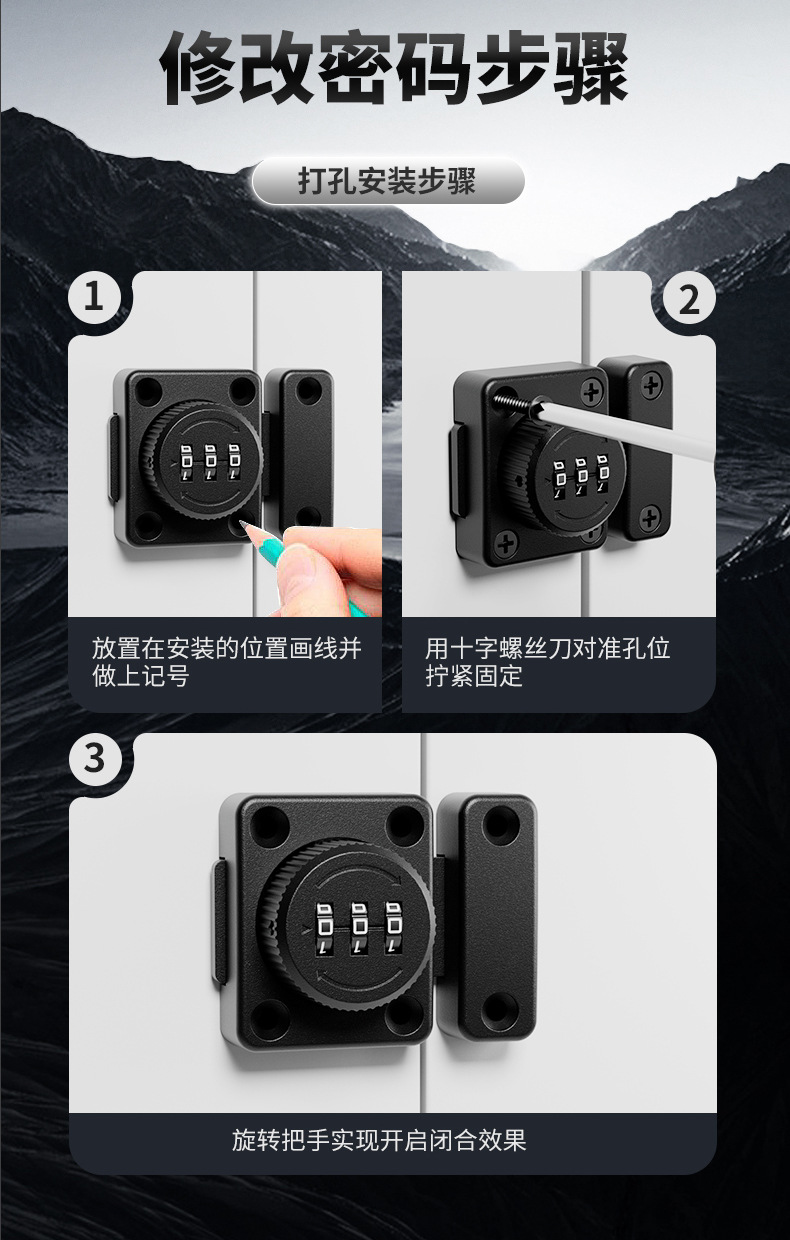 修改密码步骤

打孔安装步骤

1

放置在安装的位置画线并做上记号

2

用十字螺丝刀对准孔位拧紧固定

3

旋转把手实现开启闭合效果