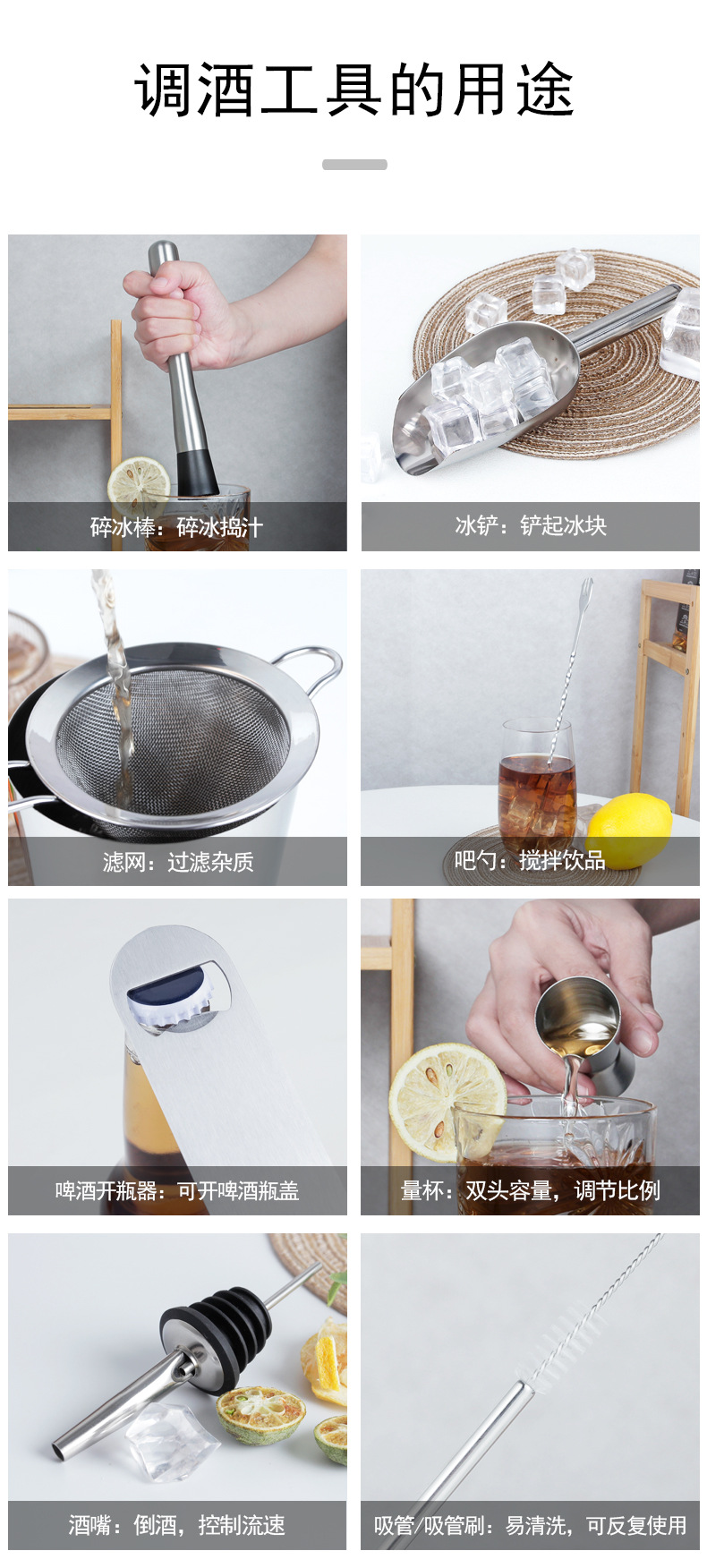 调酒工具的用途

碎冰棒：碎冰捣汁

冰铲：铲起冰块

滤网：过滤杂质

吧勺：搅拌饮品

啤酒开瓶器：可开啤酒瓶盖

量杯：双头容量，调节比例

酒嘴：倒酒，控制流速

吸管/吸管刷：易清洗，可反复使用