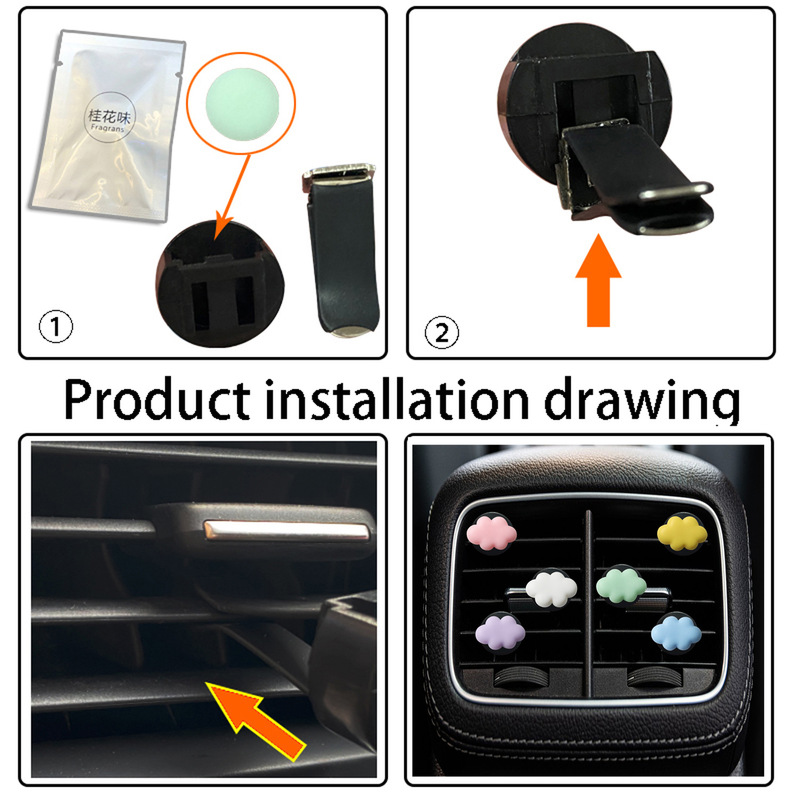 桂花味
Fragrans

①

②

Product installation drawing