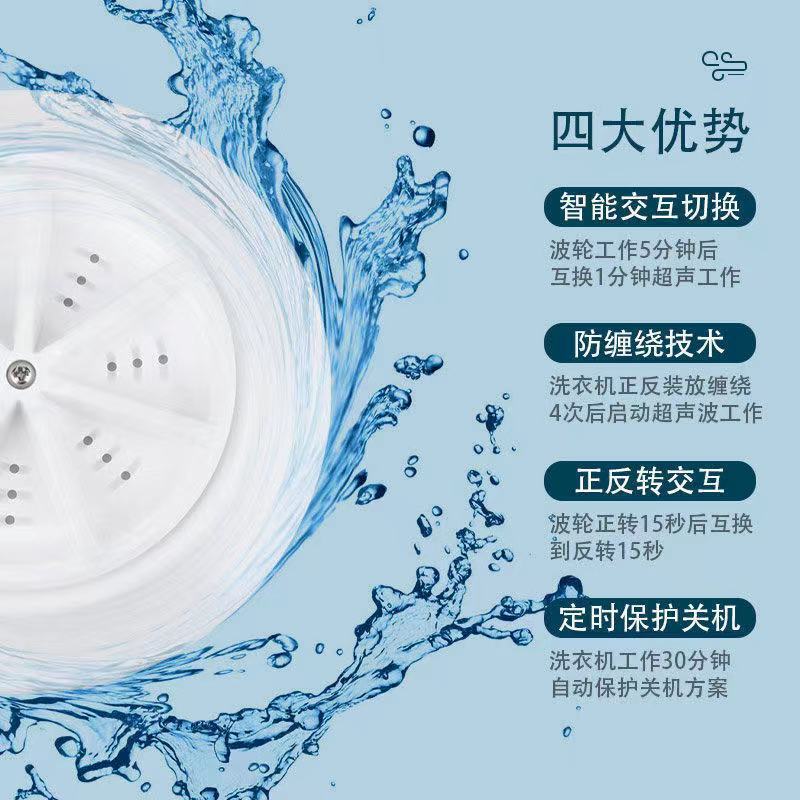 四大优势

智能交互切换

波轮工作5分钟后
互换1分钟超声工作

防缠绕技术

洗衣机正反装放缠绕
4次后启动超声波工作

正反转交互

波轮正转15秒后互换
到反转15秒

定时保护关机

洗衣机工作30分钟
自动保护关机方案